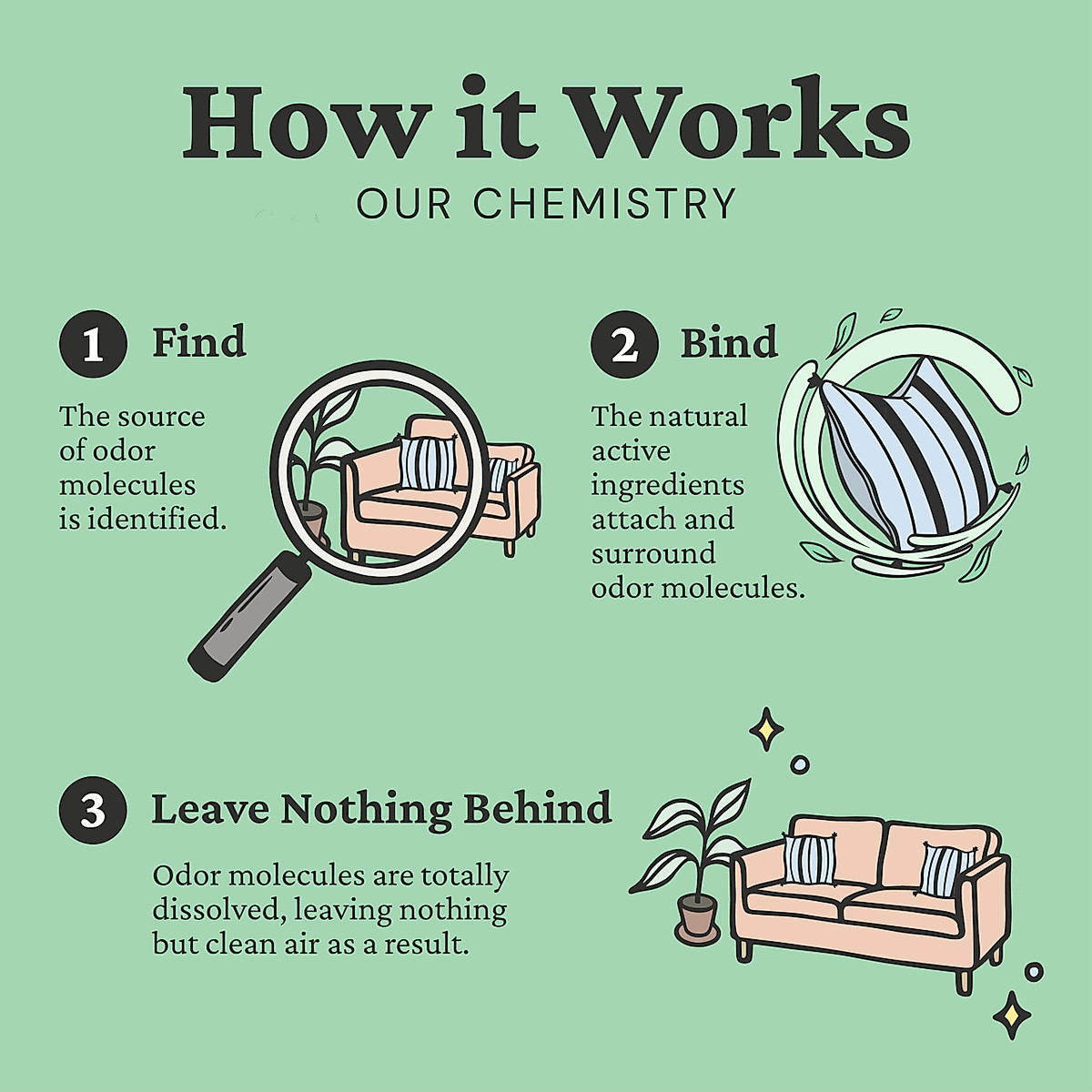 How it Works
OUR CHEMISTRY

1 Find

The source of odor molecules is identified.

2 Bind

The natural active ingredients attach and surround odor molecules.

3 Leave Nothing Behind

Odor molecules are totally dissolved, leaving nothing but clean air as a result.