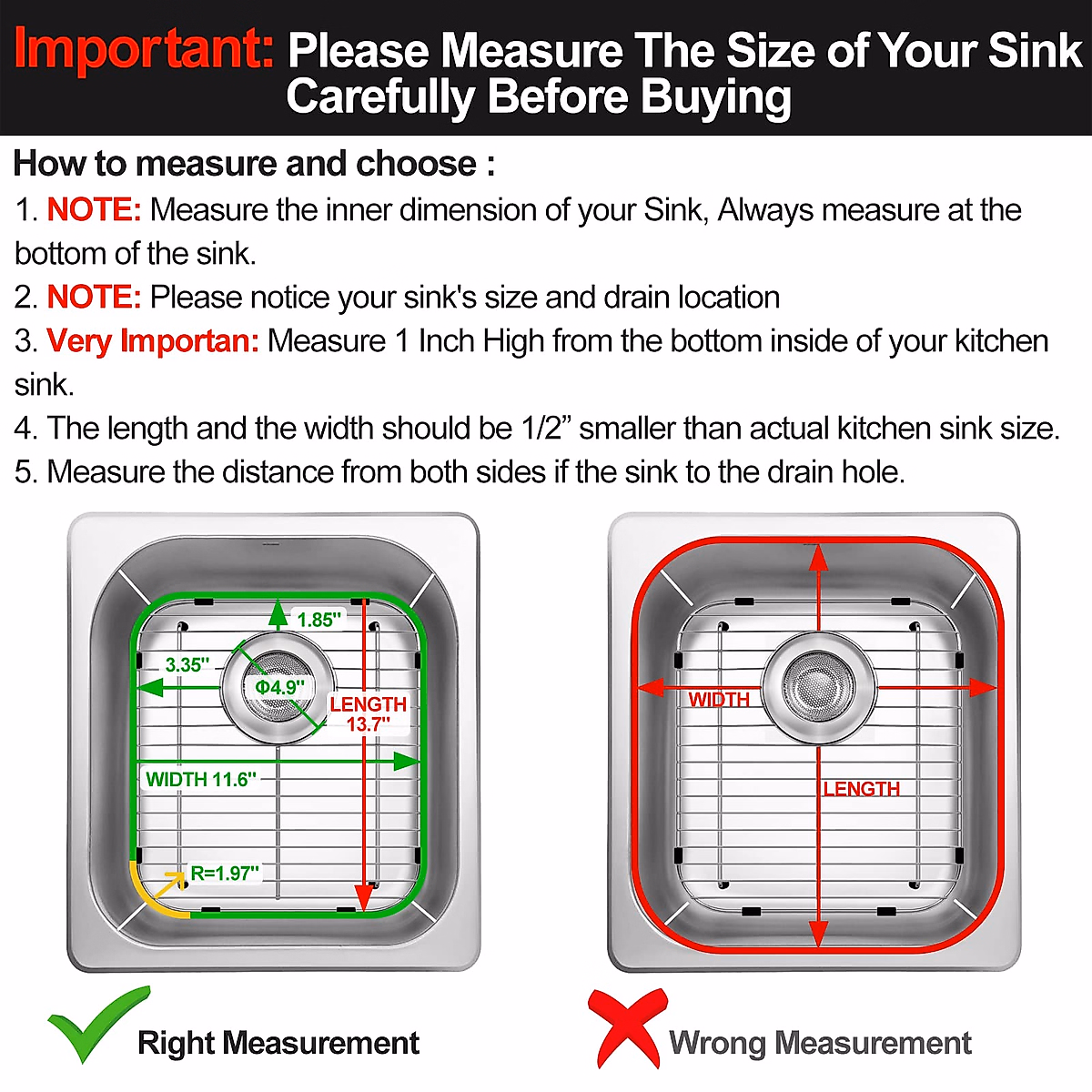 Important: Please Measure The Size of Your Sink Carefully Before Buying

How to measure and choose :

1. NOTE: Measure the inner dimension of your Sink, Always measure at the bottom of the sink.

2. NOTE: Please notice your sink's size and drain location

3. Very Importan: Measure 1 Inch High from the bottom inside of your kitchen sink.

4. The length and the width should be 1/2” smaller than actual kitchen sink size.

5. Measure the distance from both sides if the sink to the drain hole.

1.85"
3.35"
Φ4.9"
LENGTH 13.7"
WIDTH 11.6"
R=1.97"

WIDTH
LENGTH

Right Measurement

Wrong Measurement