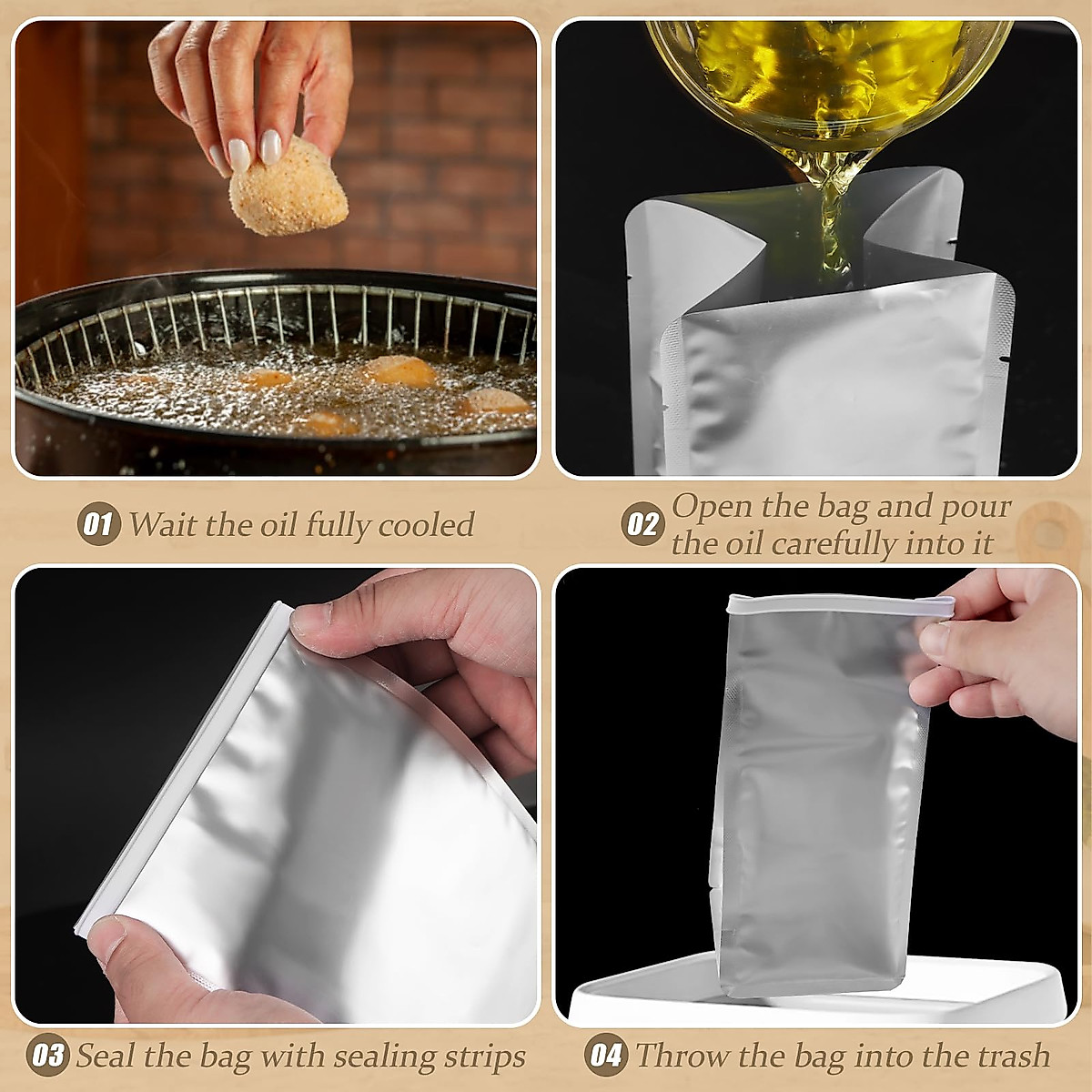 01 Wait the oil fully cooled

02 Open the bag and pour the oil carefully into it

03 Seal the bag with sealing strips

04 Throw the bag into the trash