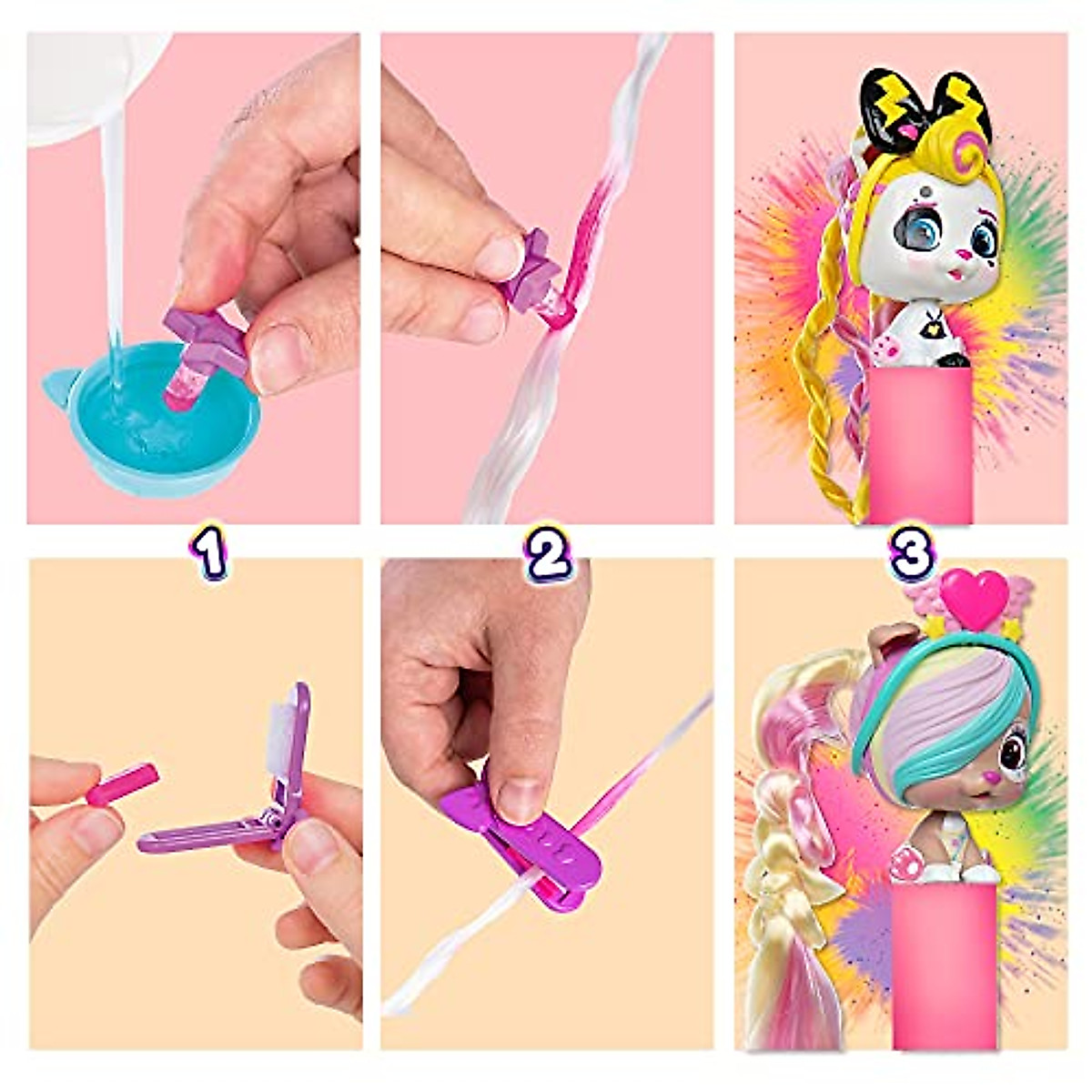 1

2

3