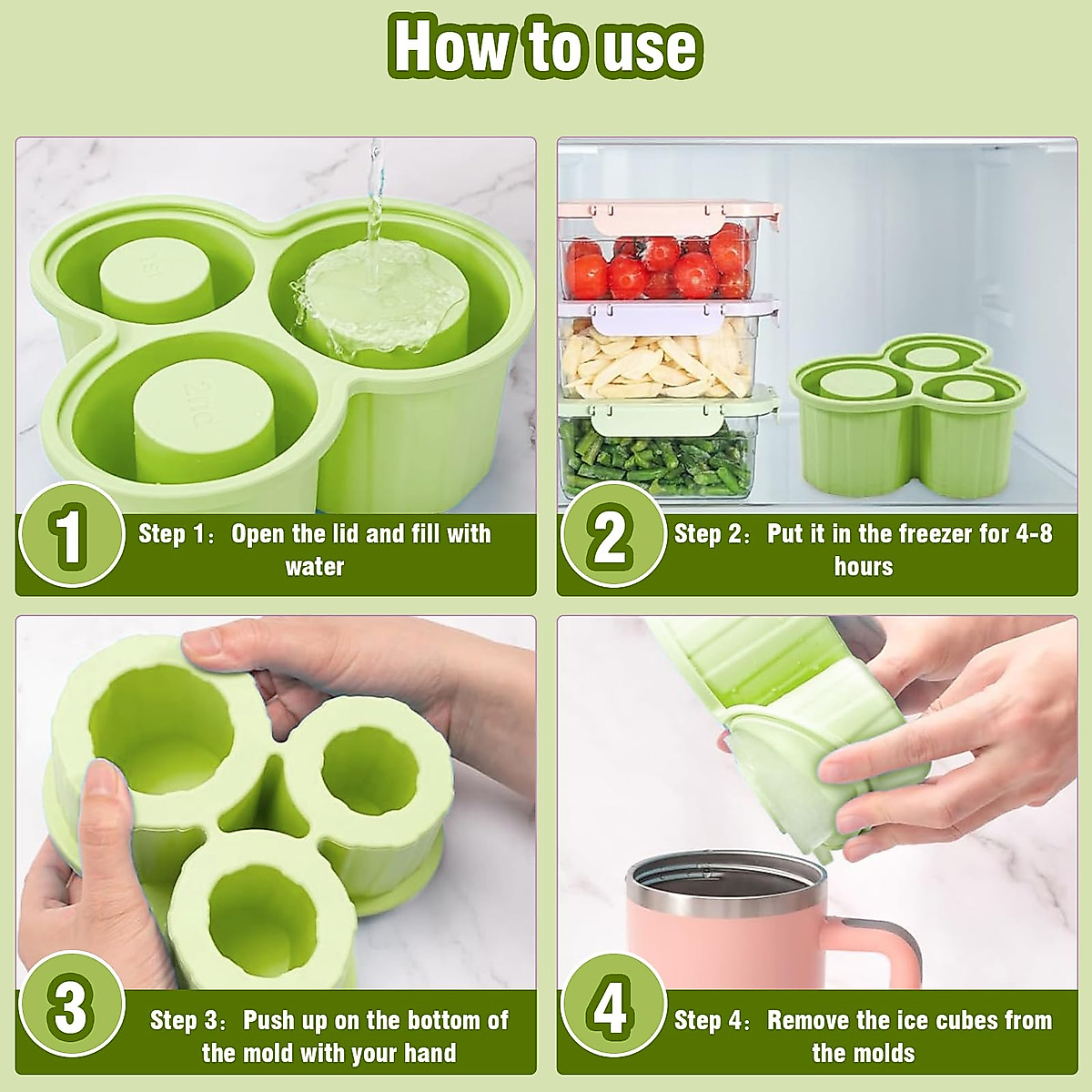 How to use

1 Step 1: Open the lid and fill with water

2 Step 2: Put it in the freezer for 4-8 hours

3 Step 3: Push up on the bottom of the mold with your hand

4 Step 4: Remove the ice cubes from the molds