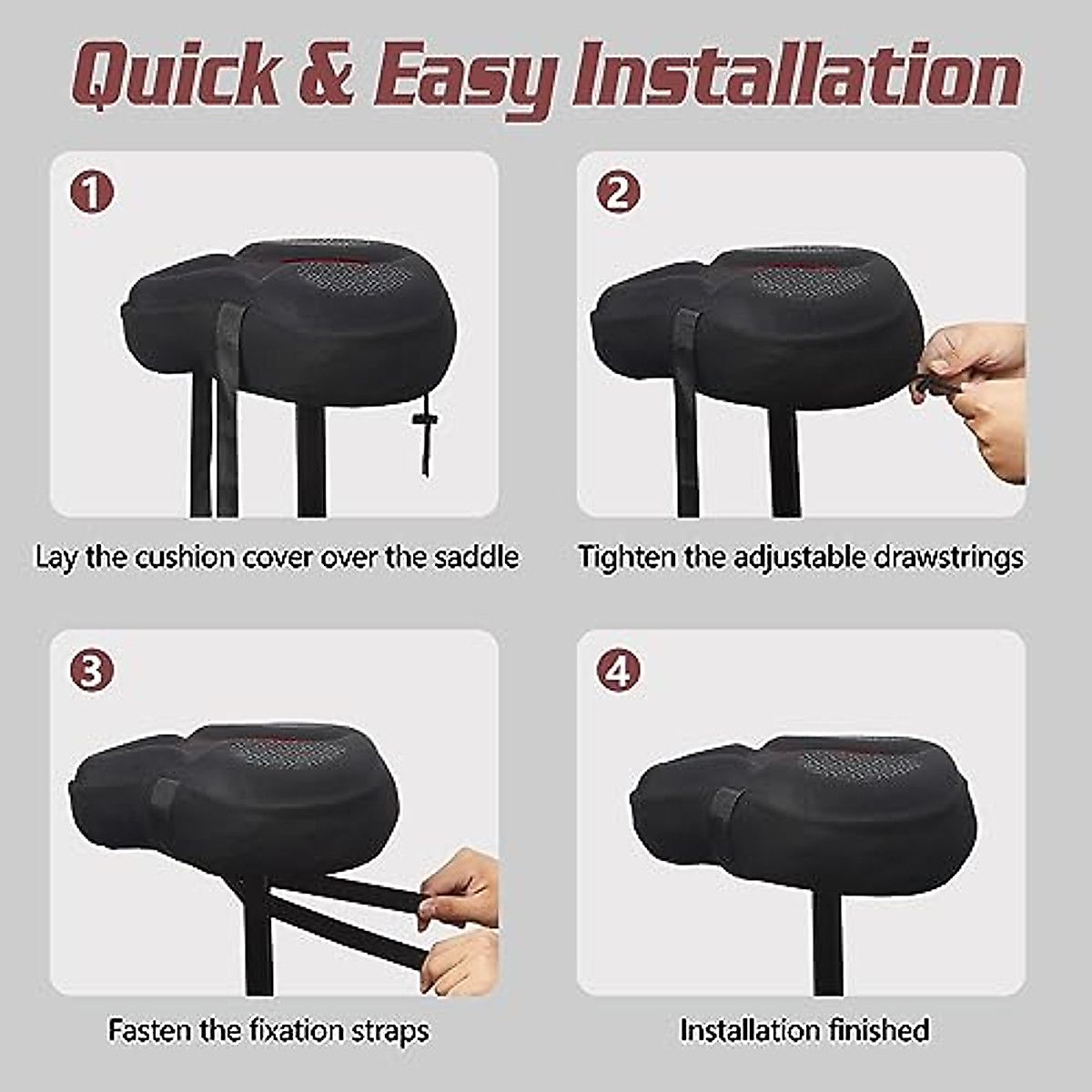 Quick & Easy Installation

1

Lay the cushion cover over the saddle

2

Tighten the adjustable drawstrings

3

Fasten the fixation straps

4

Installation finished