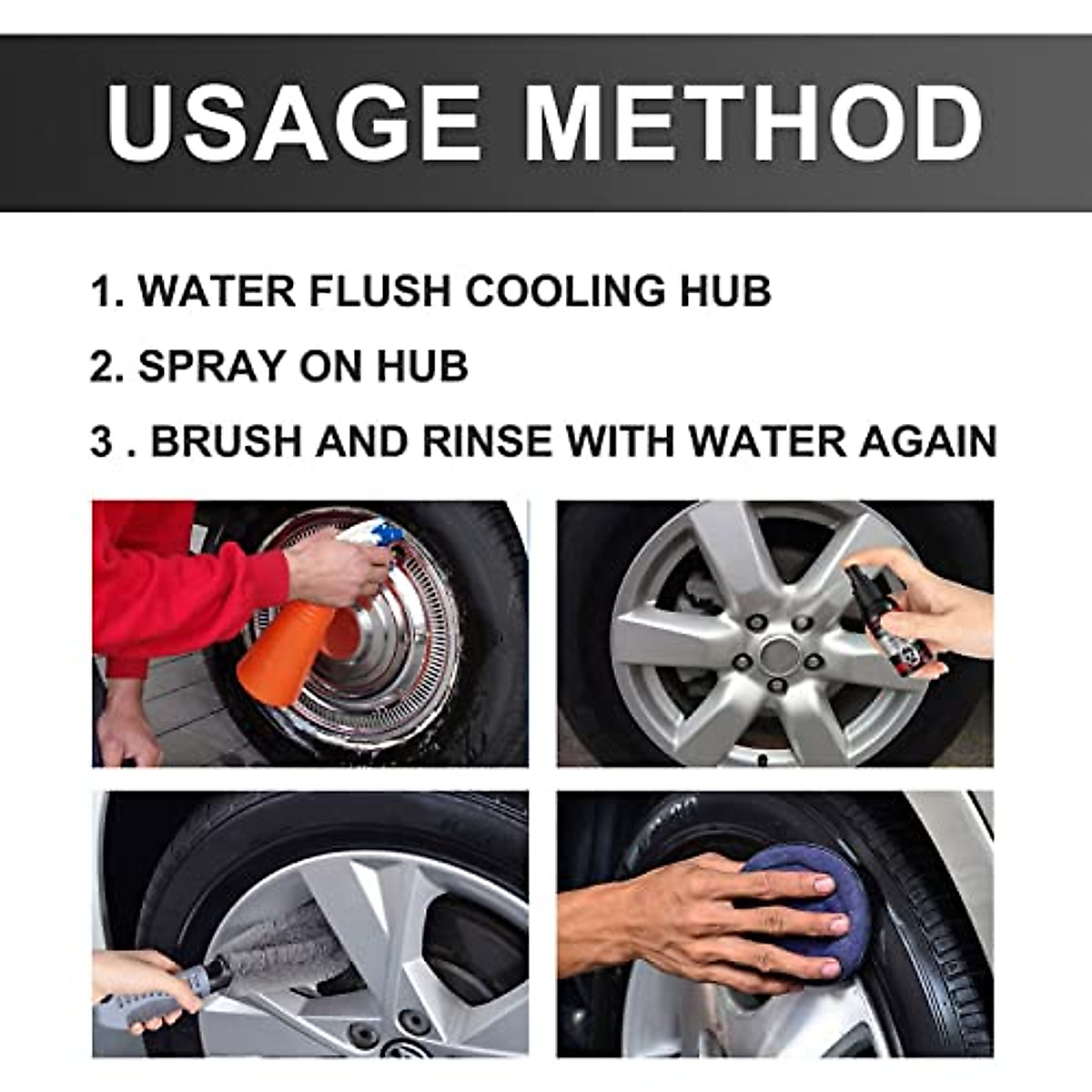 USAGE METHOD

1. WATER FLUSH COOLING HUB

2. SPRAY ON HUB

3 . BRUSH AND RINSE WITH WATER AGAIN