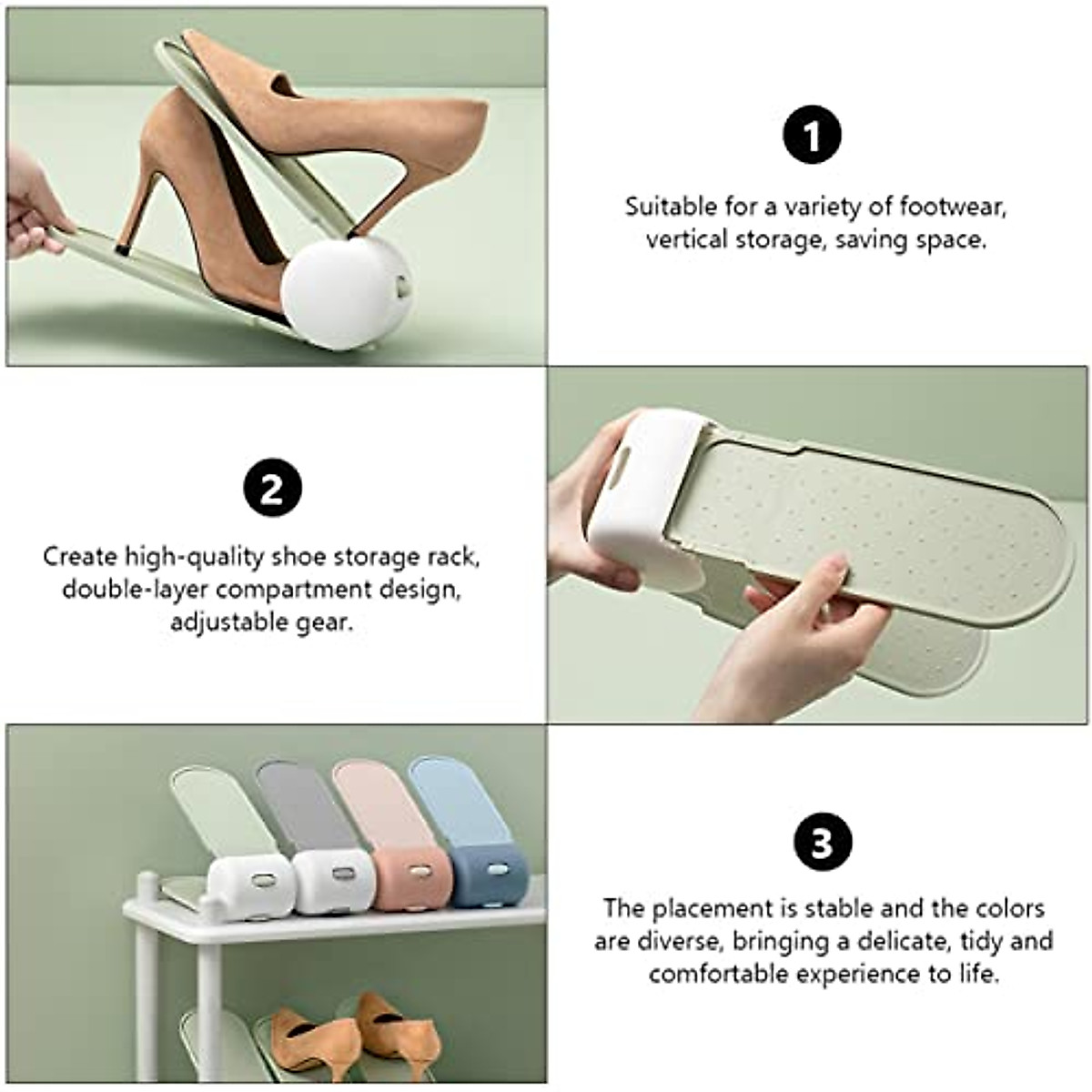 1

Suitable for a variety of footwear, vertical storage, saving space.

2

Create high-quality shoe storage rack, double-layer compartment design, adjustable gear.

3

The placement is stable and the colors are diverse, bringing a delicate, tidy and comfortable experience to life.