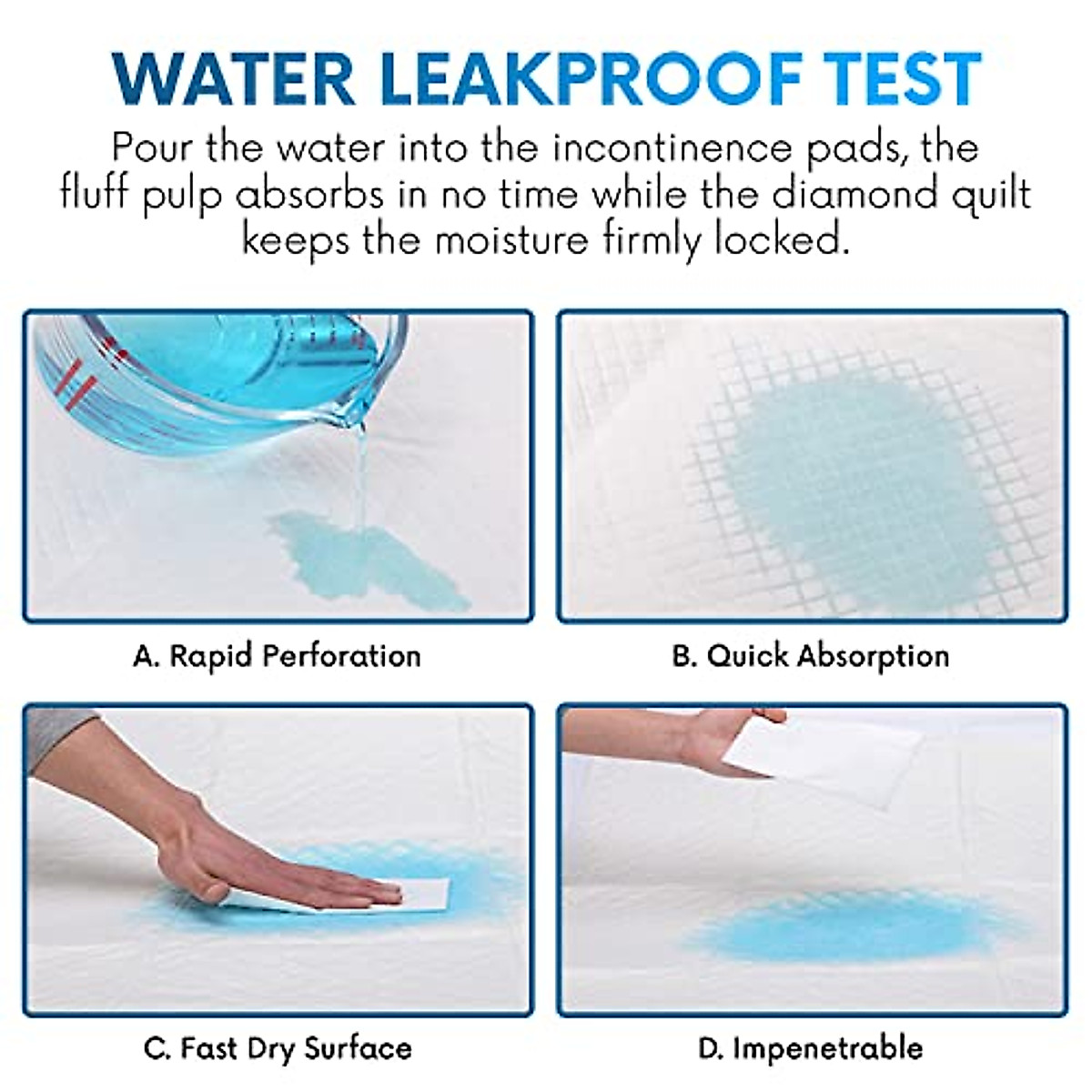 WATER LEAKPROOF TEST

Pour the water into the incontinence pads, the fluff pulp absorbs in no time while the diamond quilt keeps the moisture firmly locked.

A. Rapid Perforation

B. Quick Absorption

C. Fast Dry Surface

D. Impenetrable