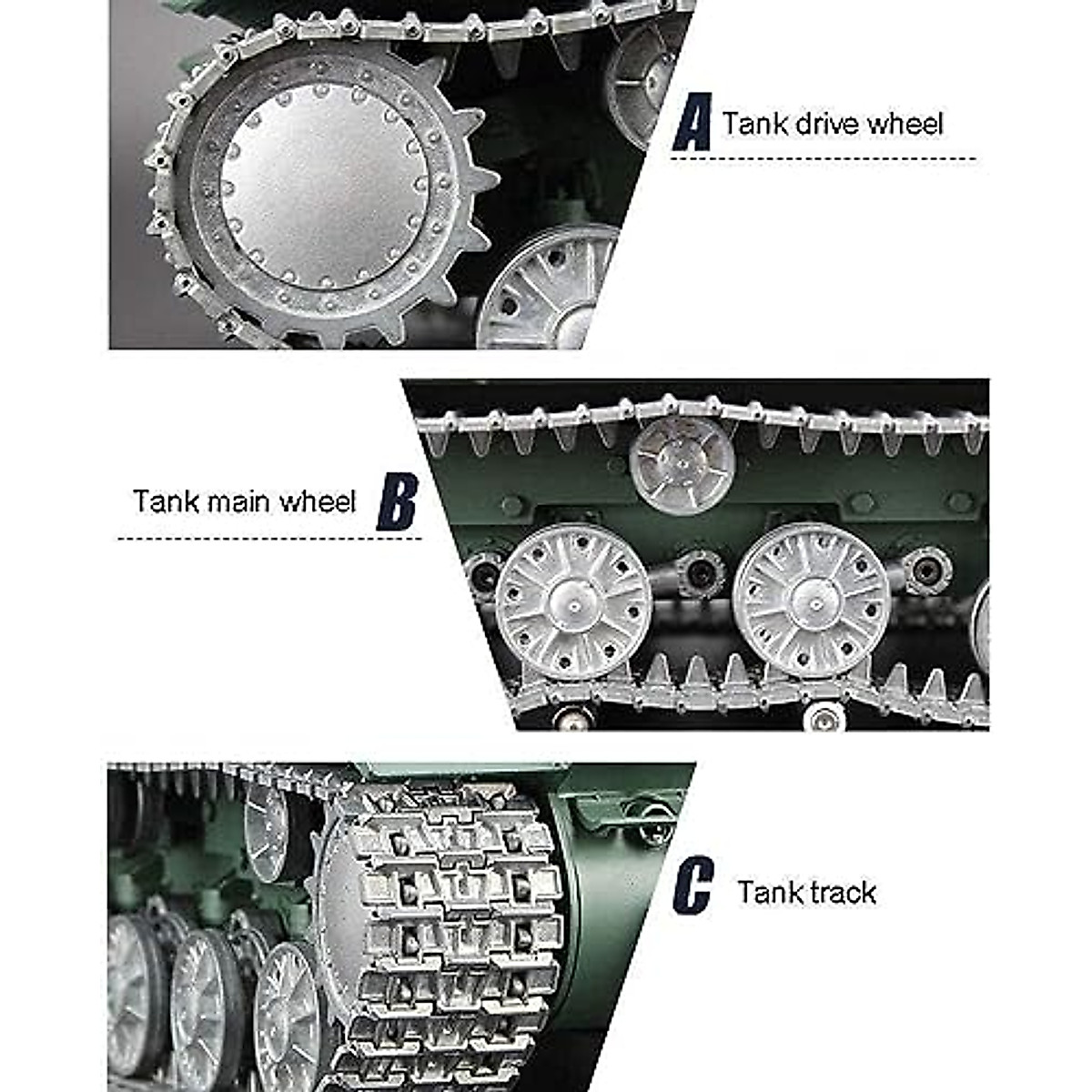 A Tank drive wheel

Tank main wheel B

C Tank track