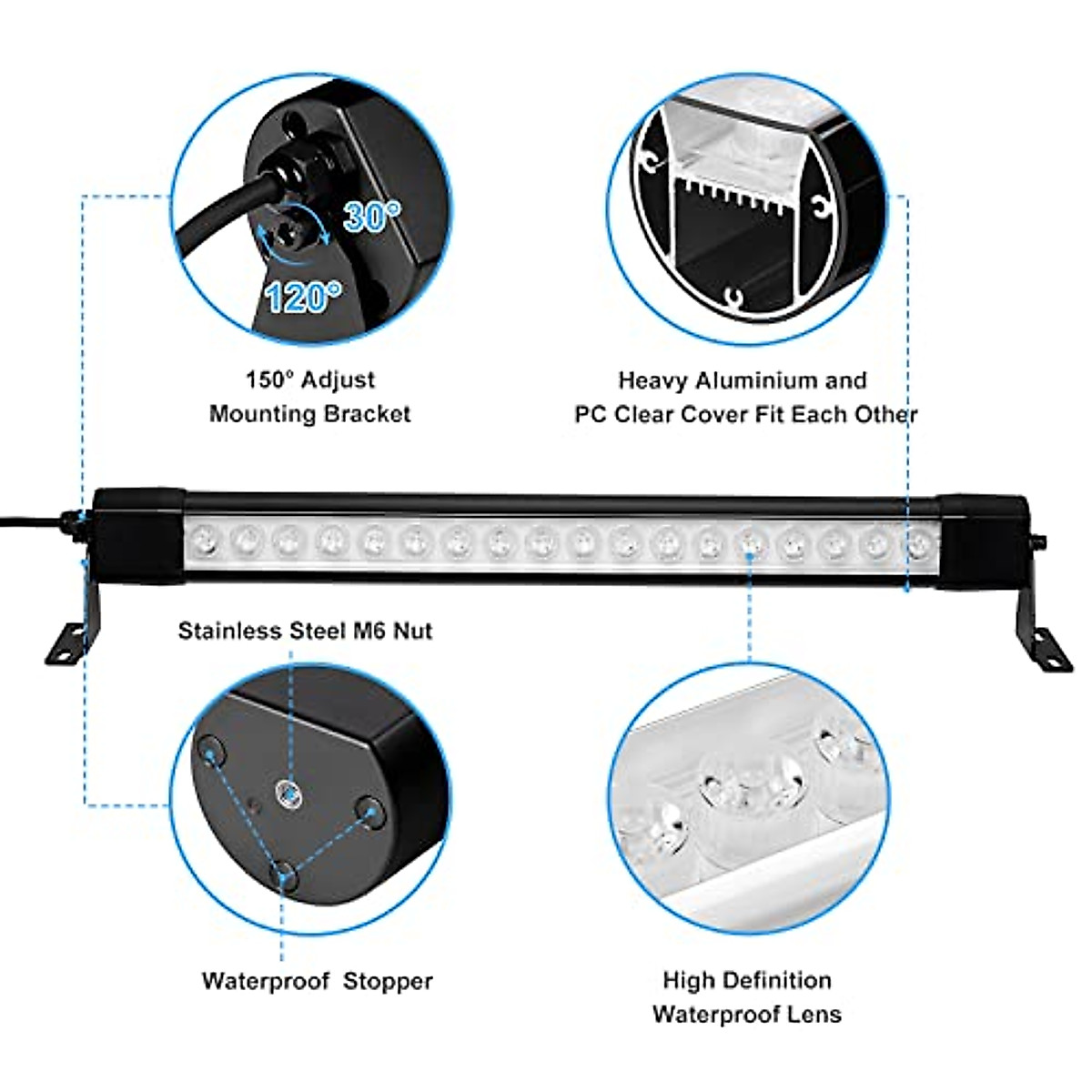 30°

120°

150° Adjust Mounting Bracket

Heavy Aluminium and PC Clear Cover Fit Each Other

Stainless Steel M6 Nut

Waterproof Stopper

High Definition Waterproof Lens