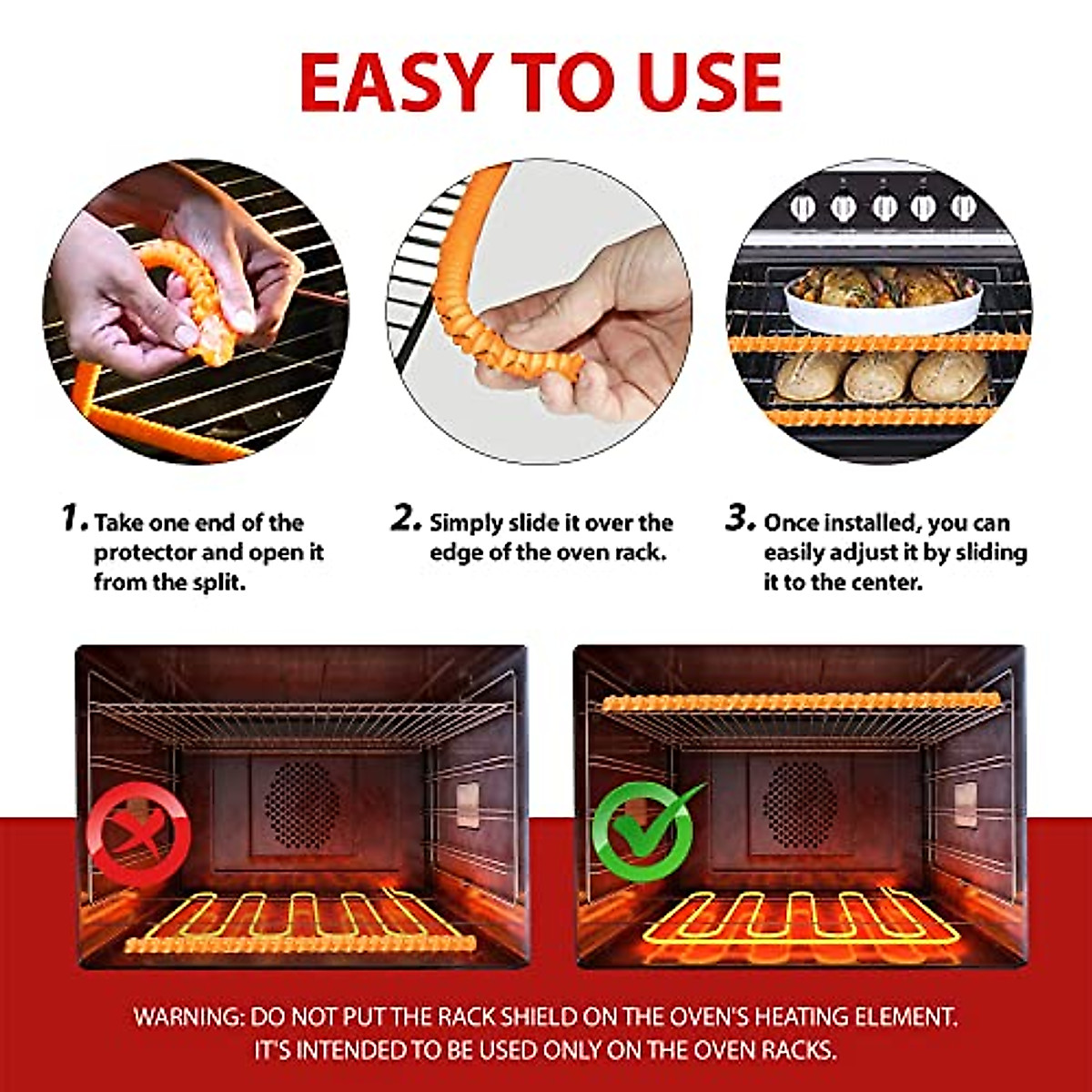 EASY TO USE

1. Take one end of the protector and open it from the split.

2. Simply slide it over the edge of the oven rack.

3. Once installed, you can easily adjust it by sliding it to the center.

WARNING: DO NOT PUT THE RACK SHIELD ON THE OVEN'S HEATING ELEMENT. IT'S INTENDED TO BE USED ONLY ON THE OVEN RACKS.