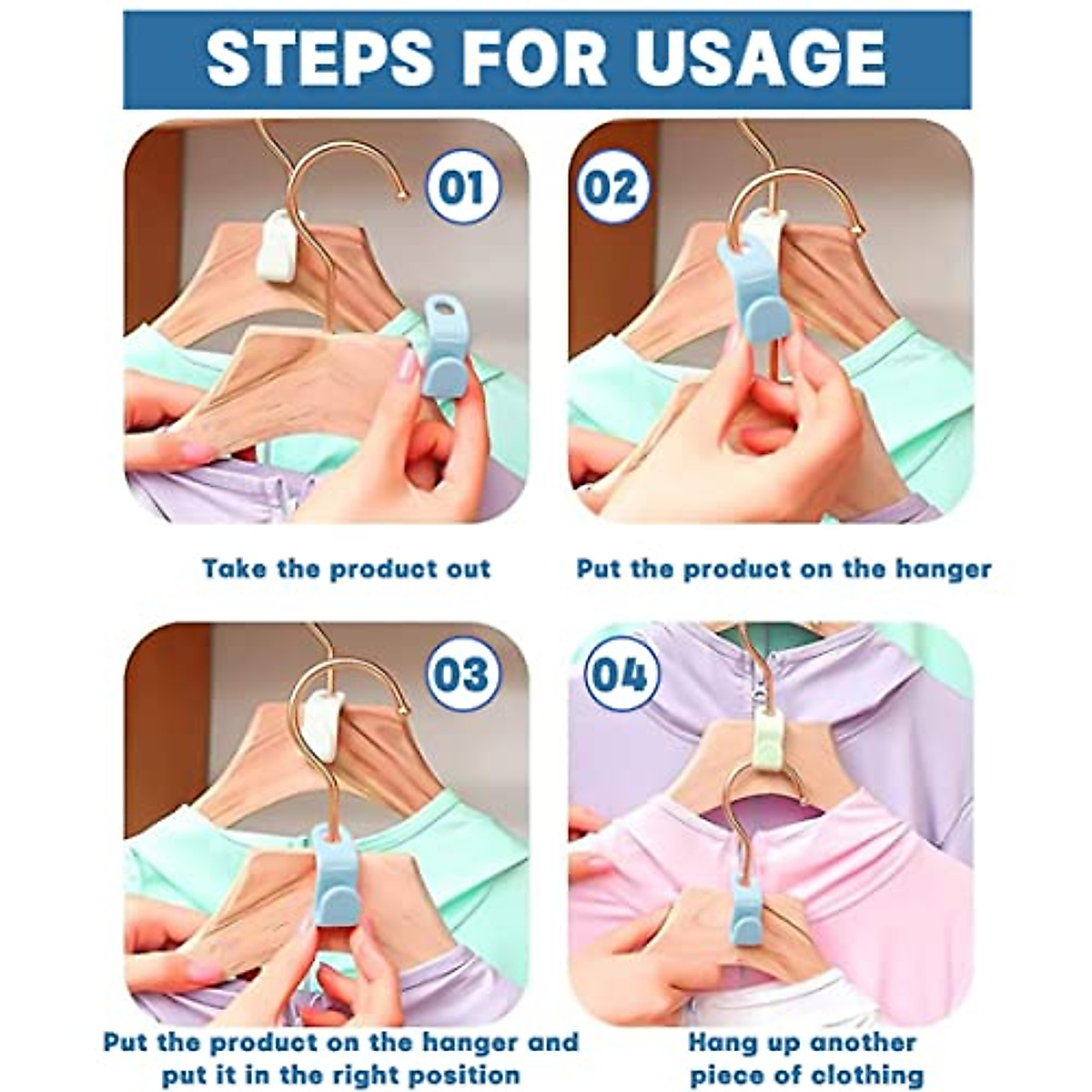 STEPS FOR USAGE

01

Take the product out

02

Put the product on the hanger

03

Put the product on the hanger and put it in the right position

04

Hang up another piece of clothing