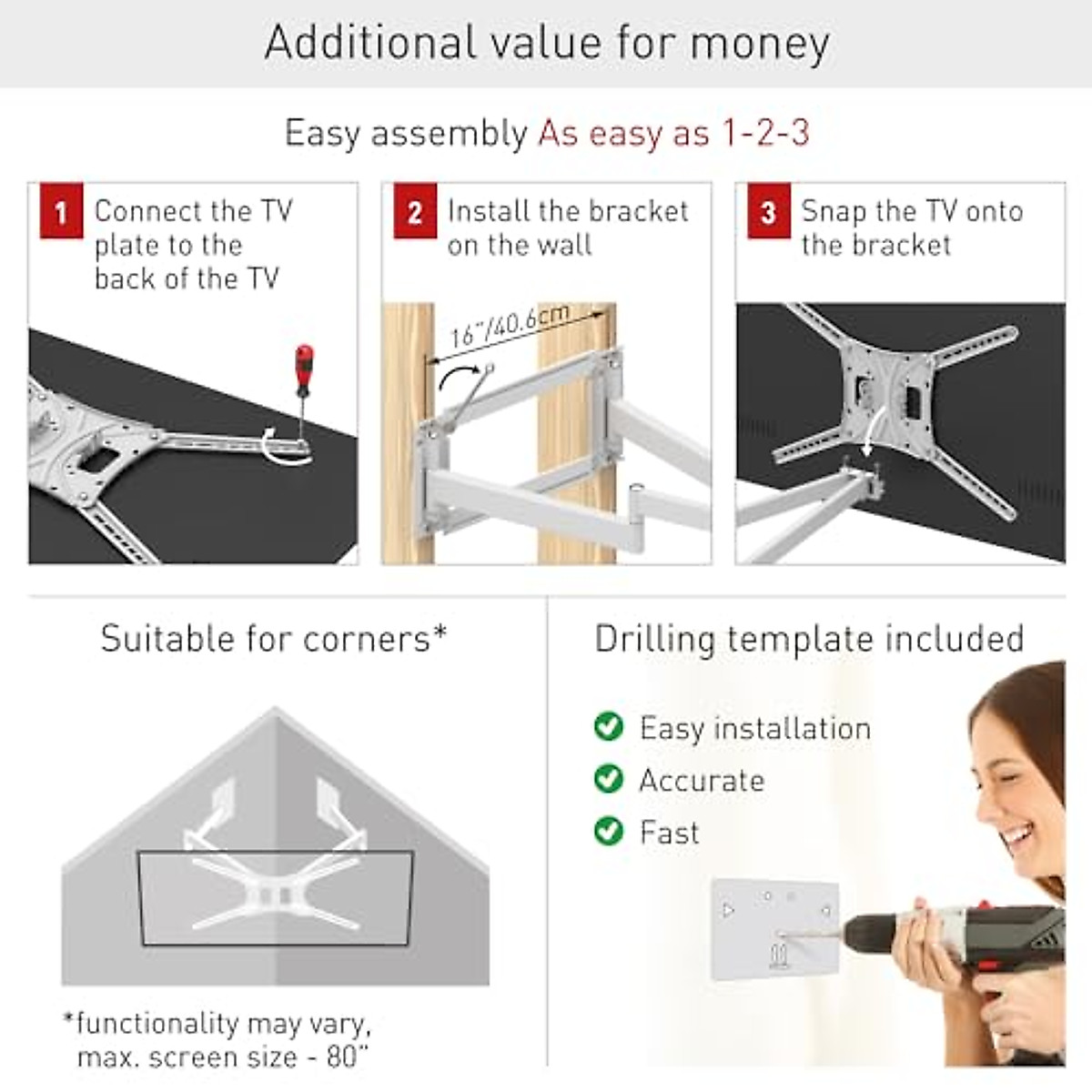 Additional value for money

Easy assembly As easy as 1-2-3

1 Connect the TV plate to the back of the TV

2 Install the bracket on the wall

16"/40.6cm

3 Snap the TV onto the bracket

Suitable for corners*

*functionality may vary, max. screen size - 80"

Drilling template included

Easy installation

Accurate

Fast