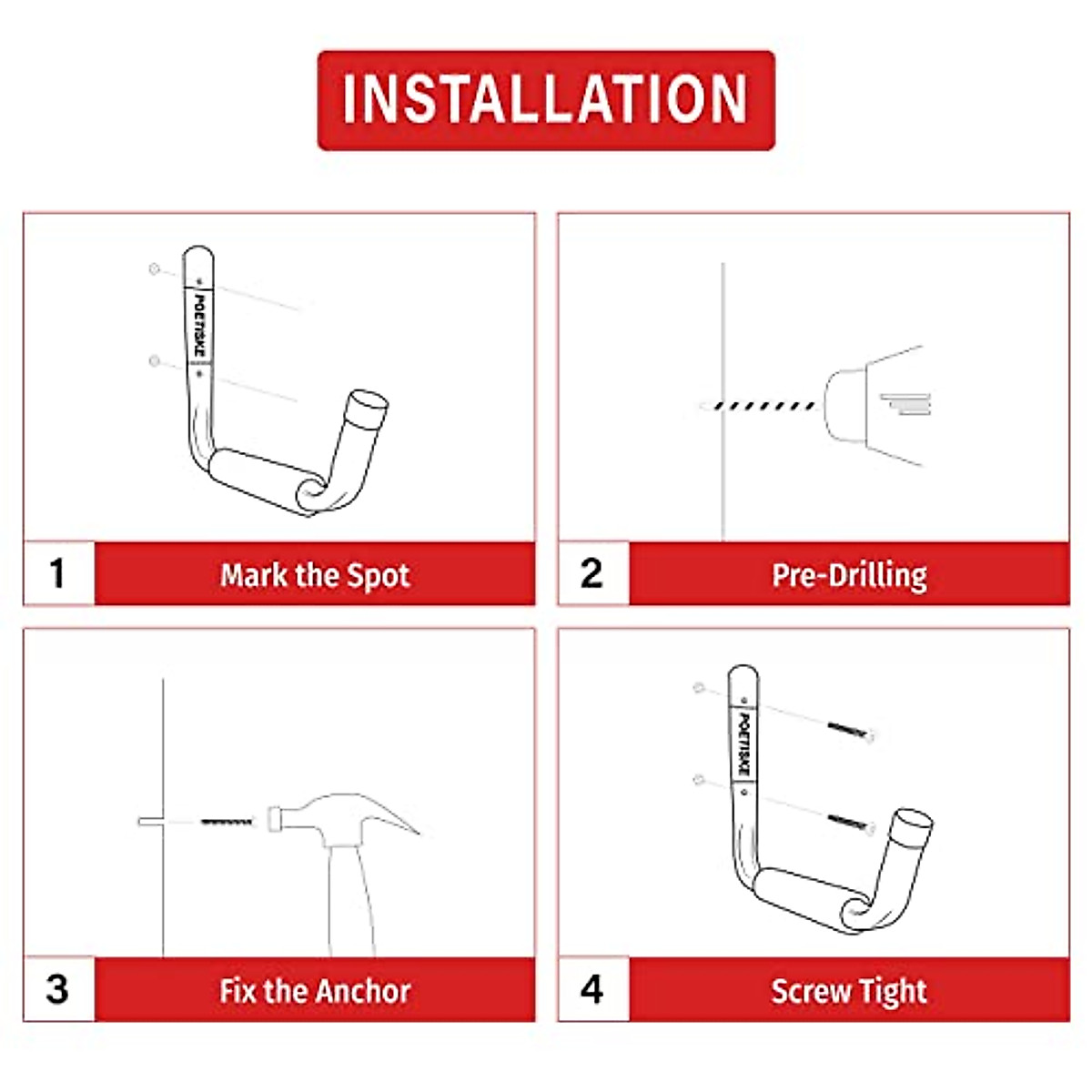 INSTALLATION

POETISKE

1 Mark the Spot

2 Pre-Drilling

3 Fix the Anchor

POETISKE

4 Screw Tight