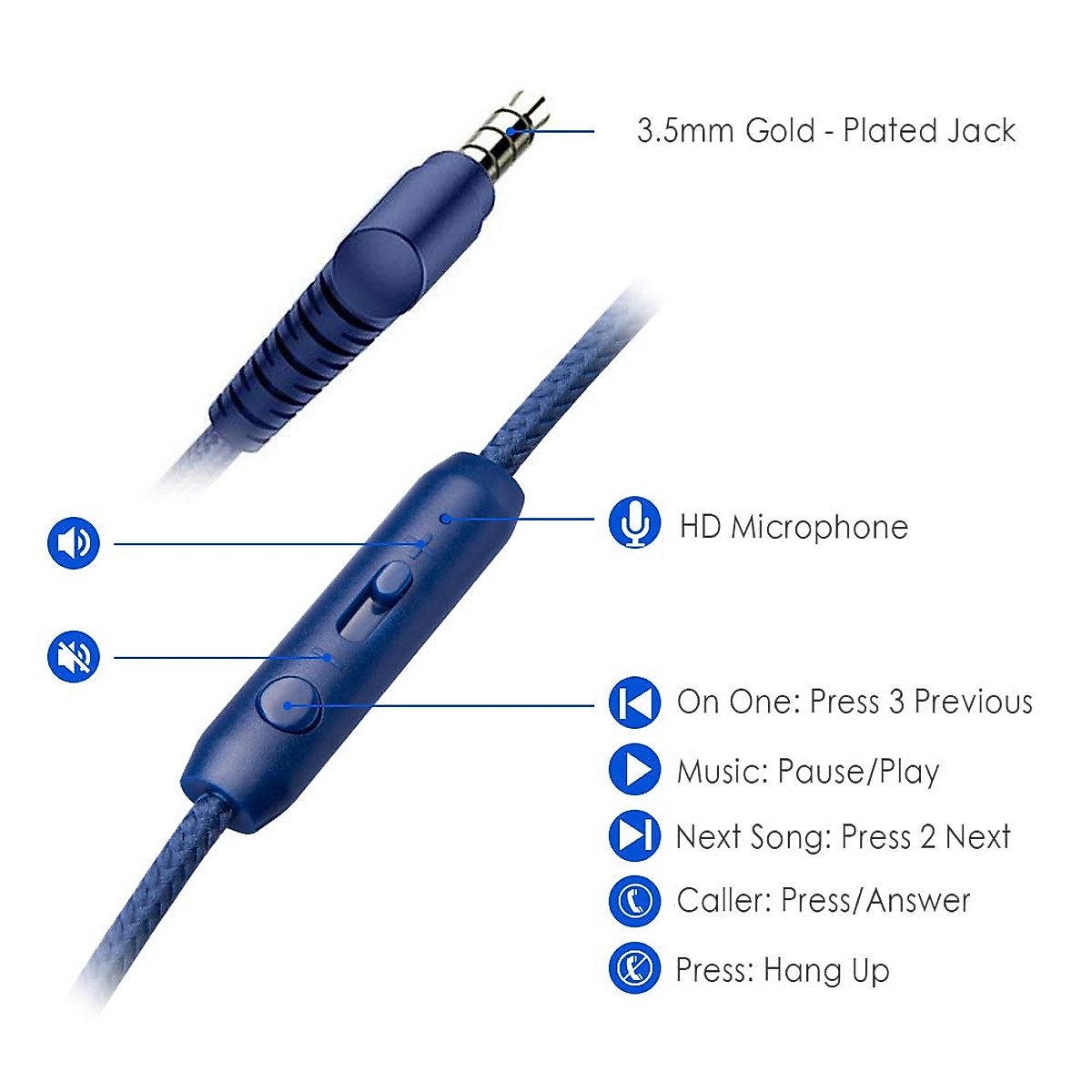 3.5mm Gold - Plated Jack

HD Microphone

On One: Press 3 Previous

Music: Pause/Play

Next Song: Press 2 Next

Caller: Press/Answer

Press: Hang Up