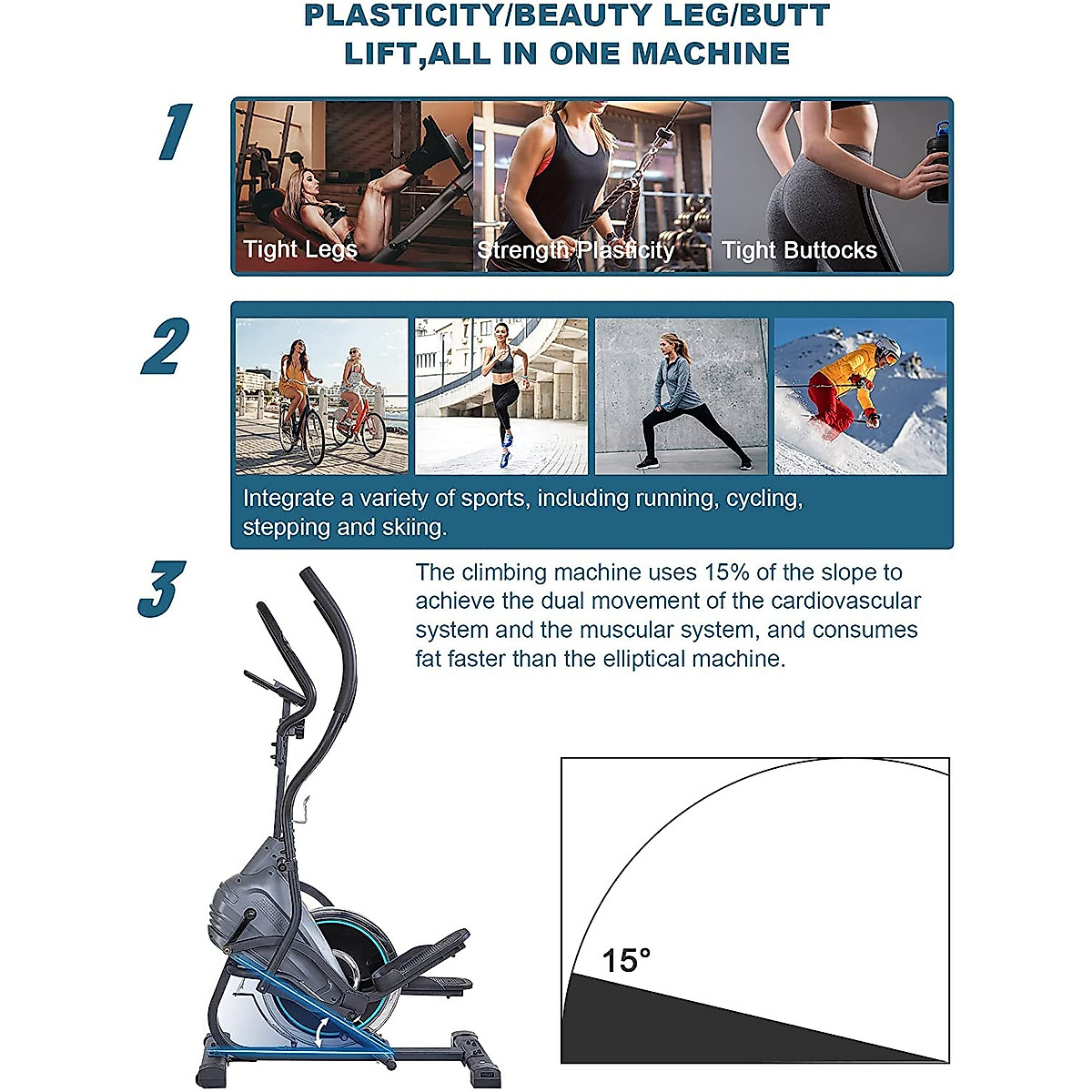 PLASTICITY/BEAUTY LEG/BUTT LIFT,ALL IN ONE MACHINE

1

Tight Legs

Strength Plasticity

Tight Buttocks

2

Integrate a variety of sports, including running, cycling, stepping and skiing.

3

The climbing machine uses 15% of the slope to achieve the dual movement of the cardiovascular system and the muscular system, and consumes fat faster than the elliptical machine.

15°