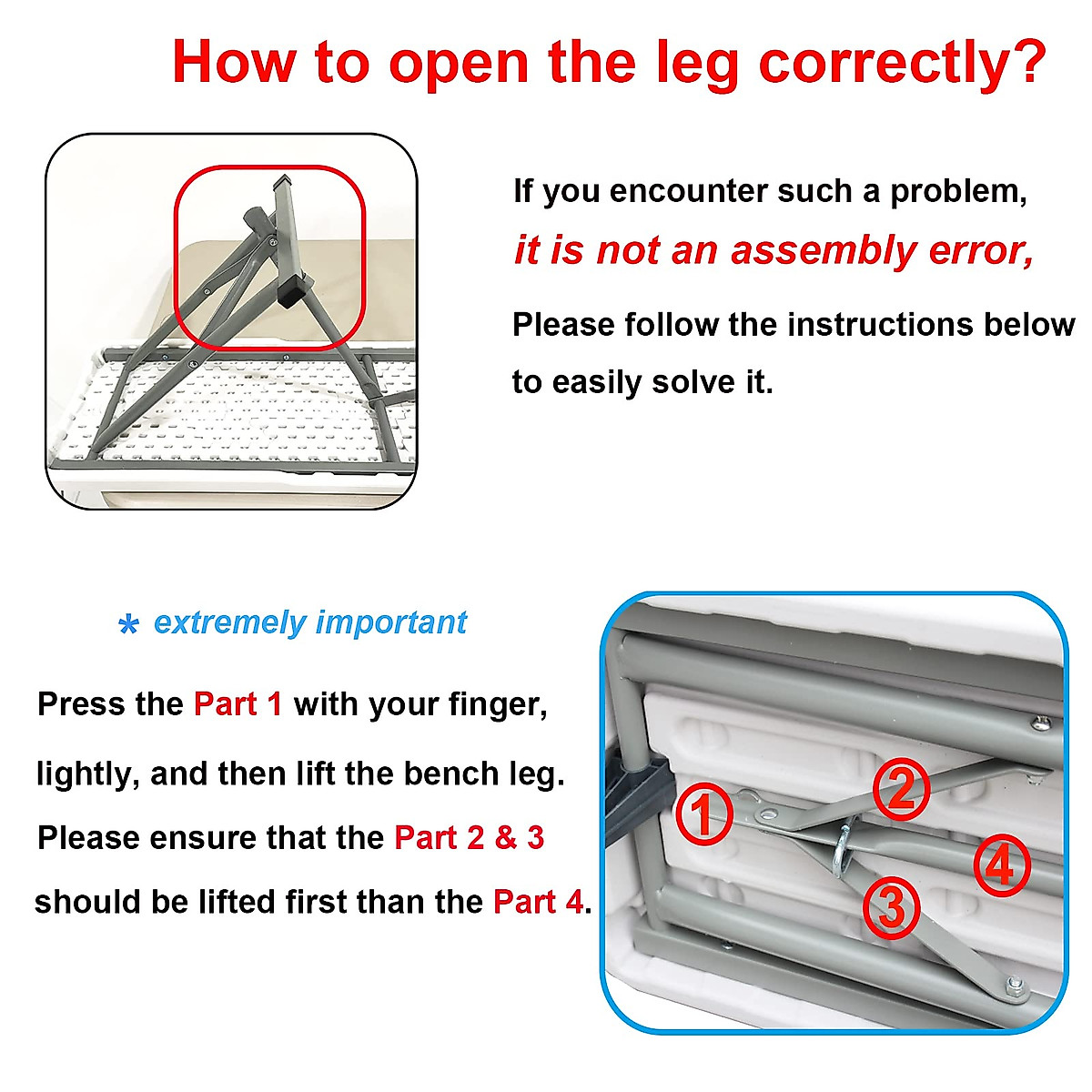 How to open the leg correctly?

If you encounter such a problem, it is not an assembly error, Please follow the instructions below to easily solve it.

* extremely important

Press the Part 1 with your finger, lightly, and then lift the bench leg. Please ensure that the Part 2 & 3 should be lifted first than the Part 4.

①
②
③
④