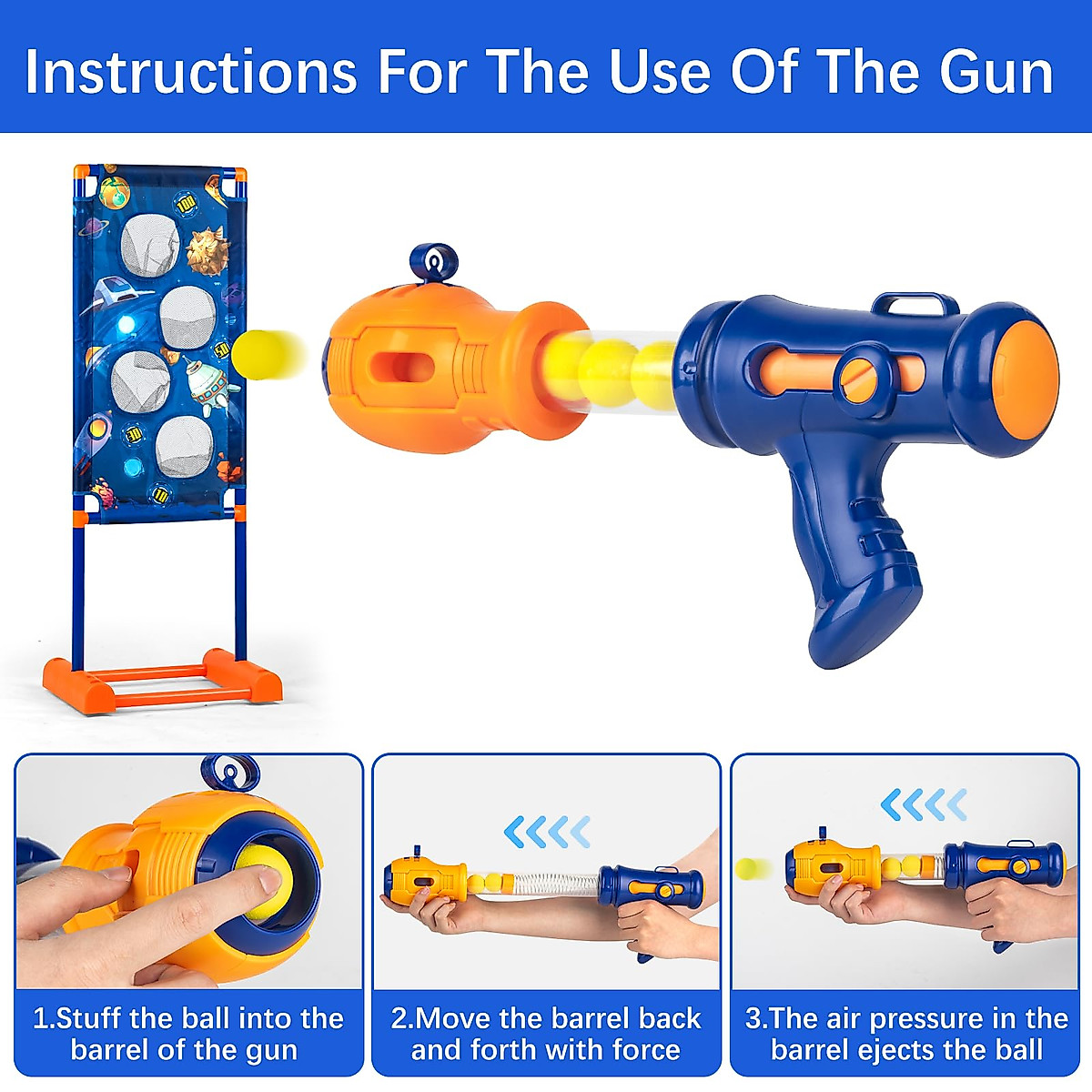 Instructions For The Use Of The Gun

100

50

30

10

1.Stuff the ball into the barrel of the gun

2.Move the barrel back and forth with force

3.The air pressure in the barrel ejects the ball