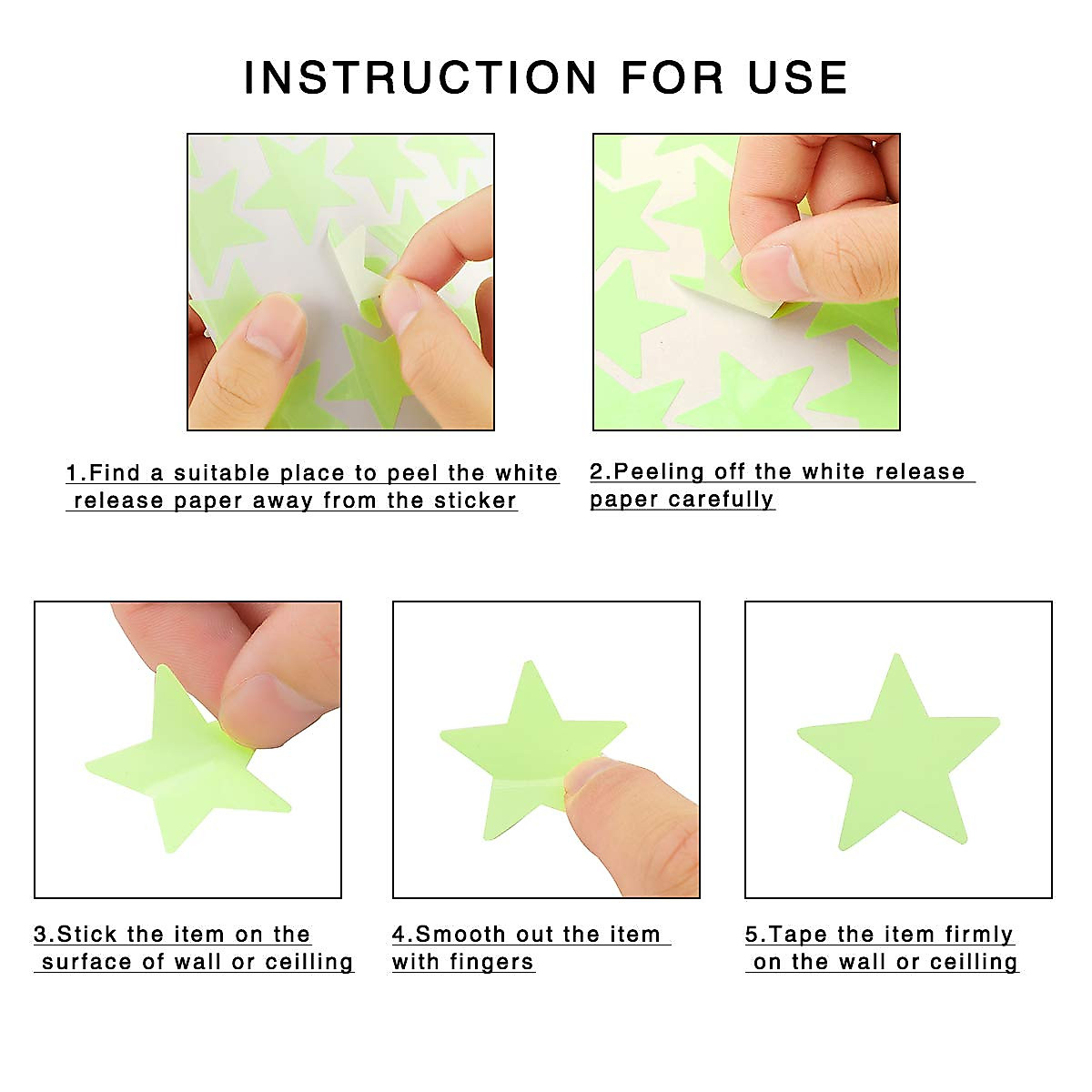 INSTRUCTION FOR USE

1.Find a suitable place to peel the white release paper away from the sticker

2.Peeling off the white release paper carefully

3.Stick the item on the surface of wall or ceilling

4.Smooth out the item with fingers

5.Tape the item firmly on the wall or ceilling