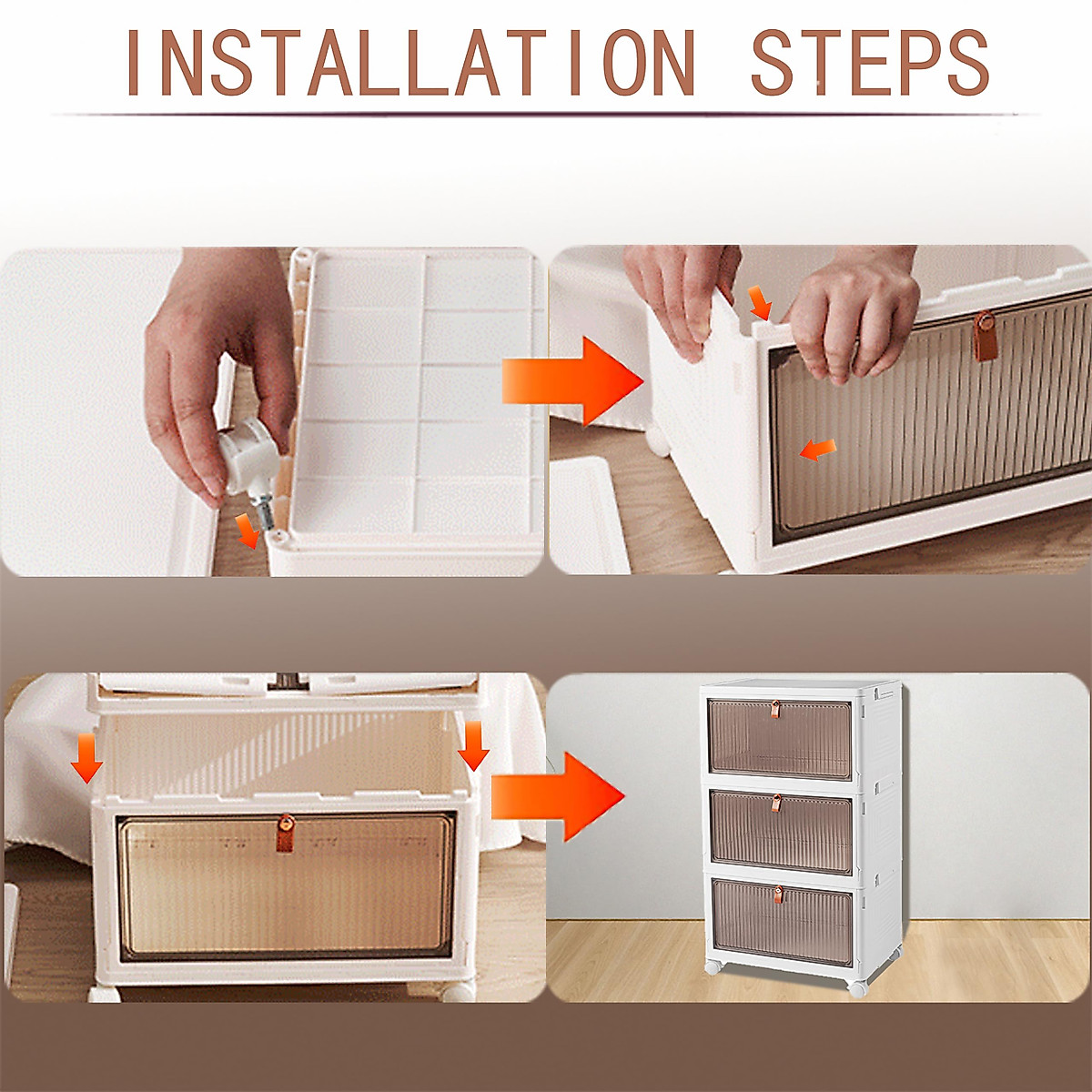 INSTALLATION STEPS