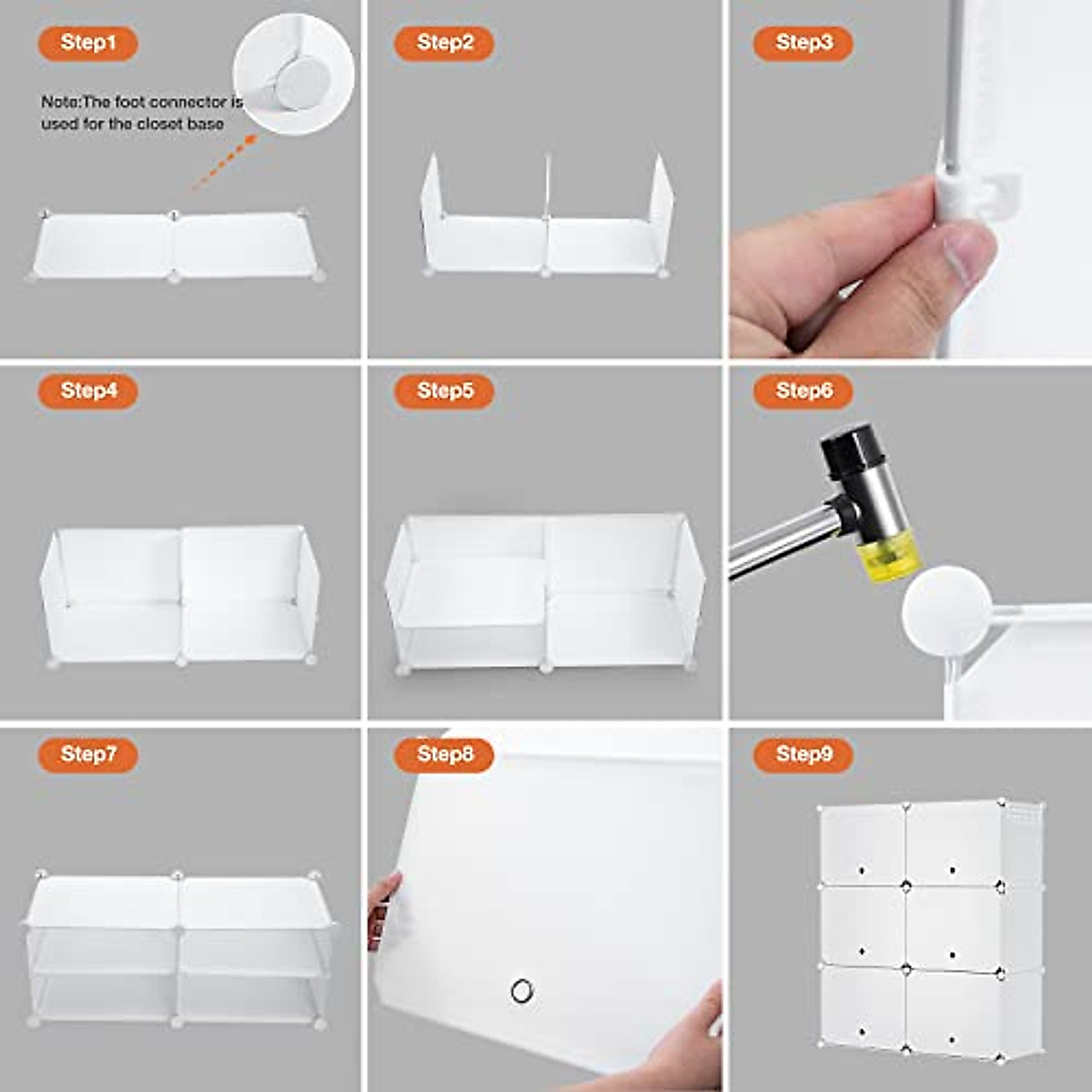 Step1

Note:The foot connector is used for the closet base

Step2

Step3

Step4

Step5

Step6

Step7

Step8

Step9