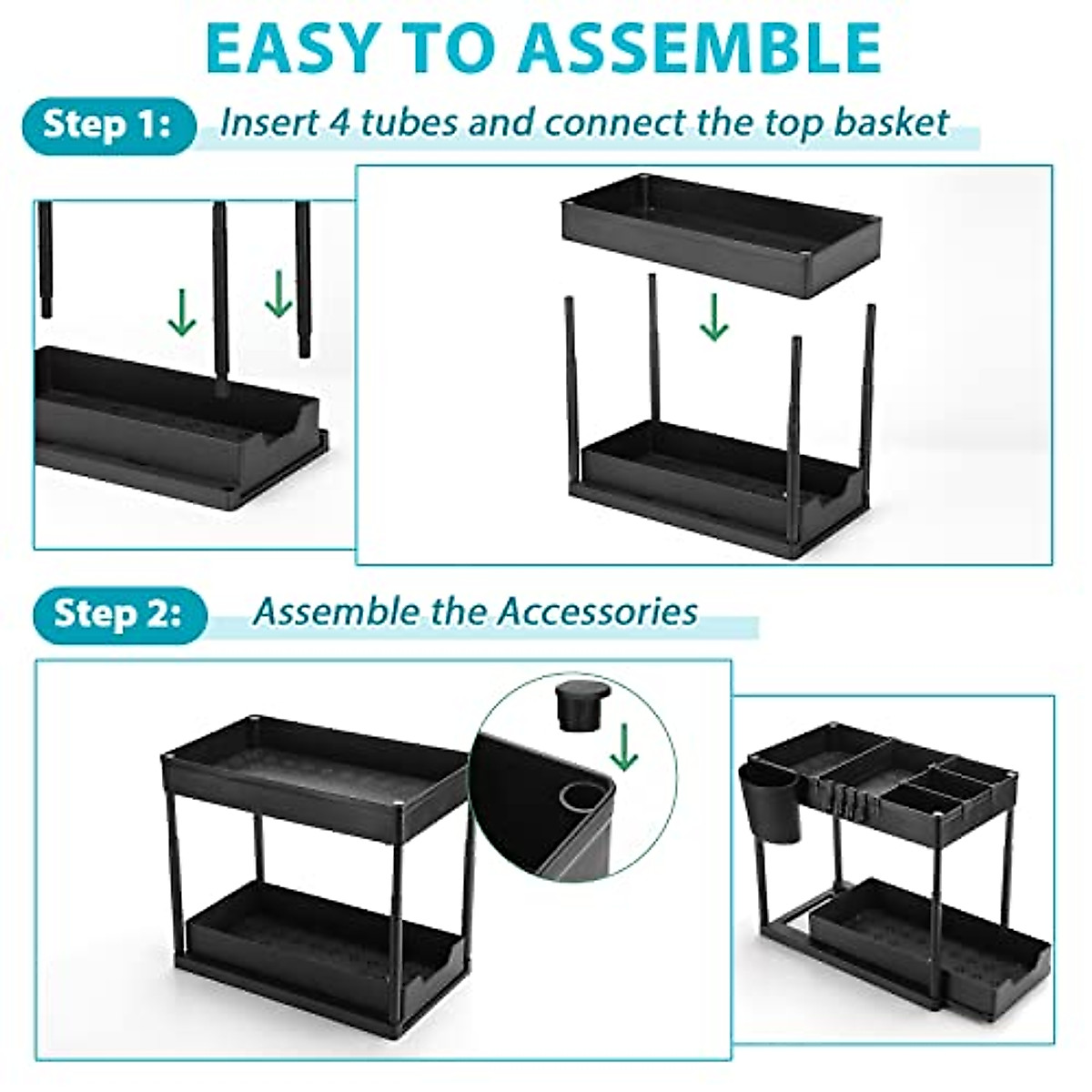 EASY TO ASSEMBLE

Step 1: Insert 4 tubes and connect the top basket

Step 2: Assemble the Accessories