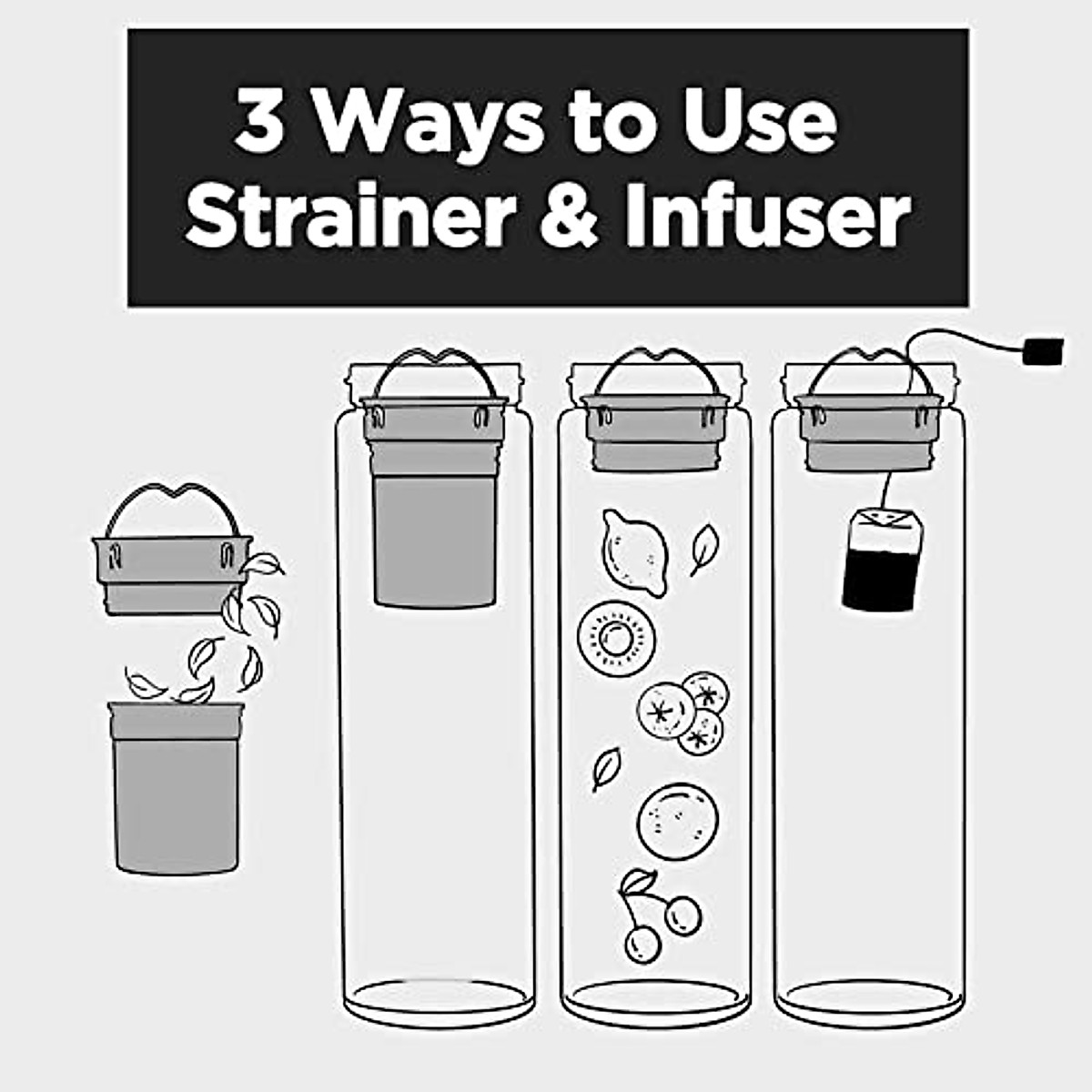 3 Ways to Use
Strainer & Infuser