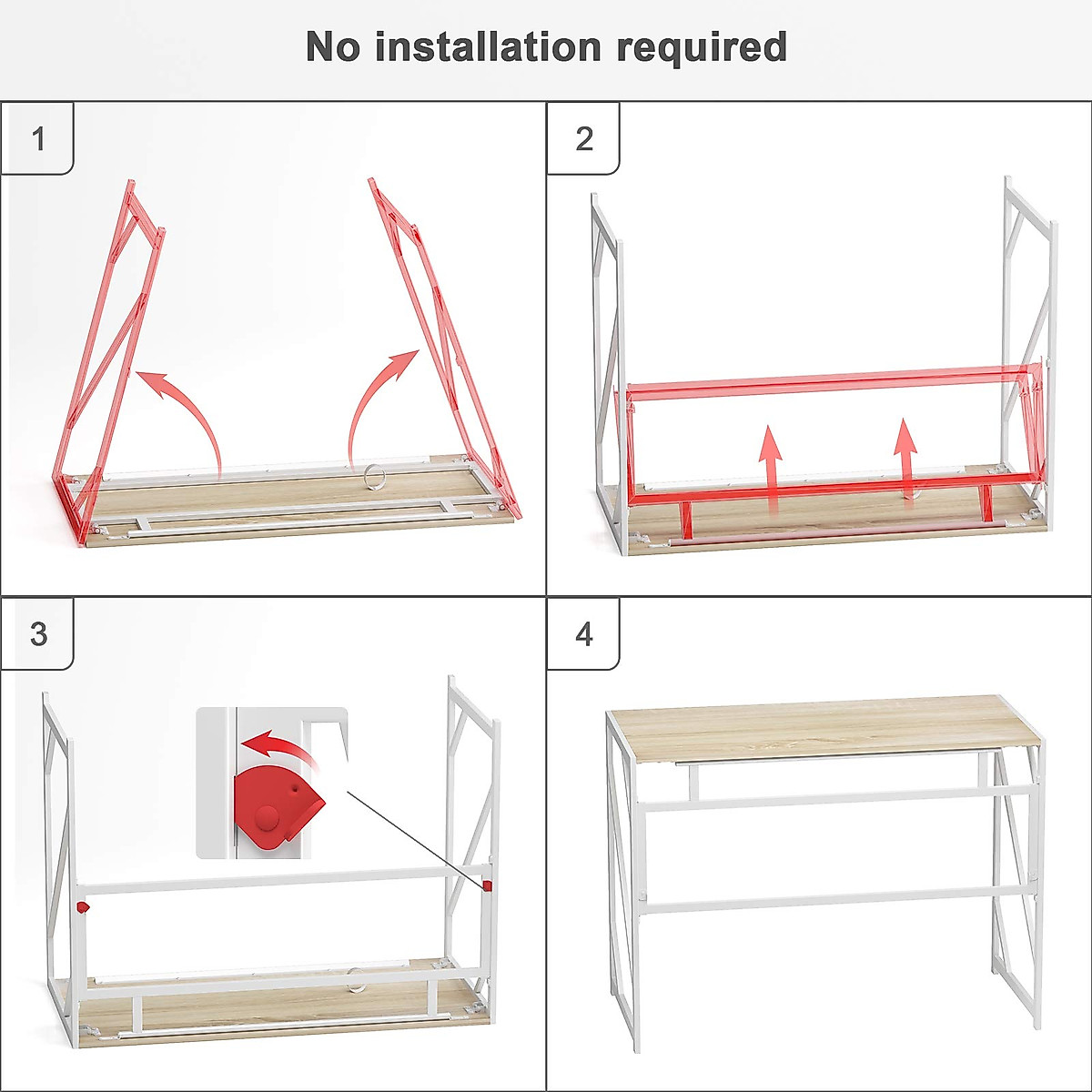 No installation required

1

2

3

4