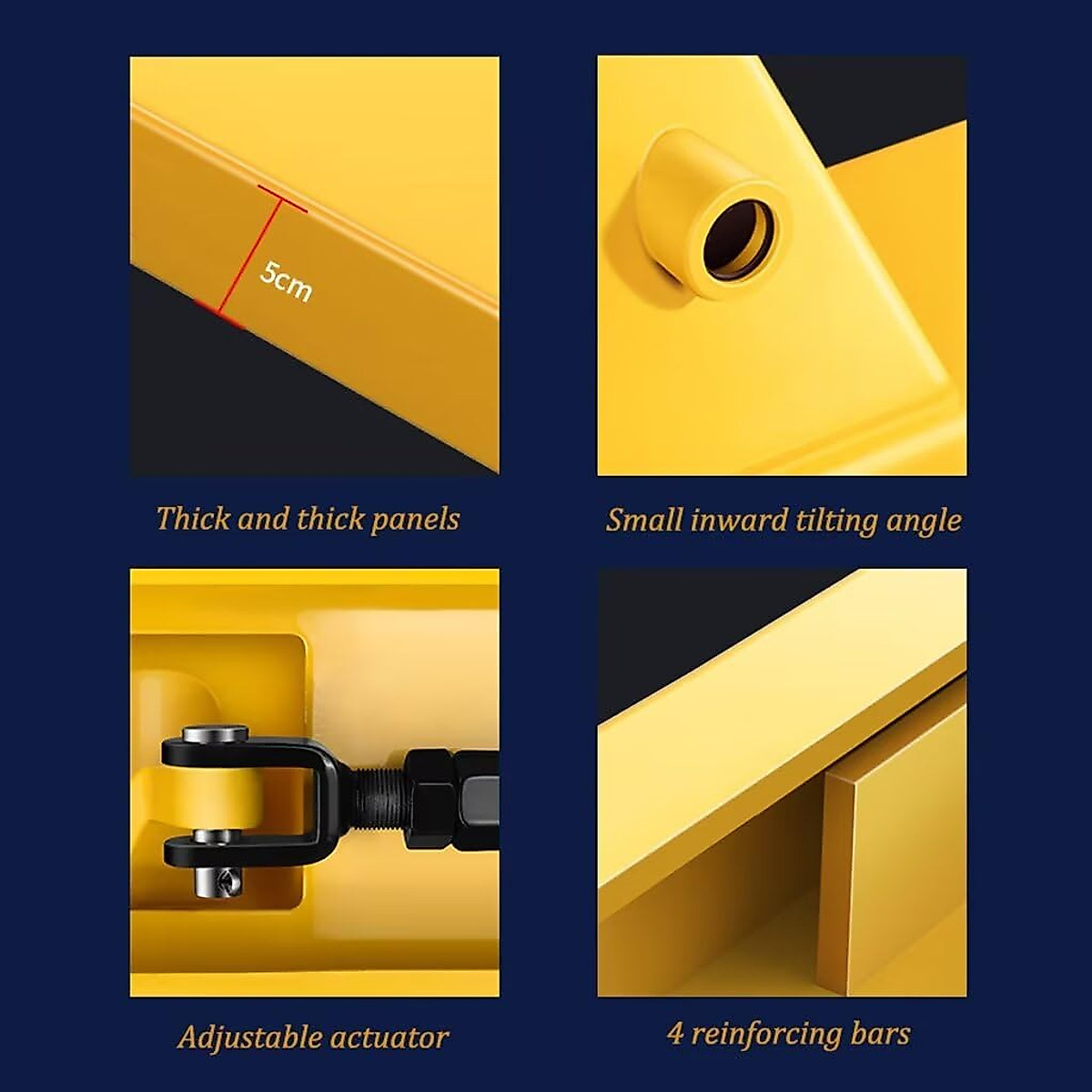 5cm

Thick and thick panels

Small inward tilting angle

Adjustable actuator

4 reinforcing bars