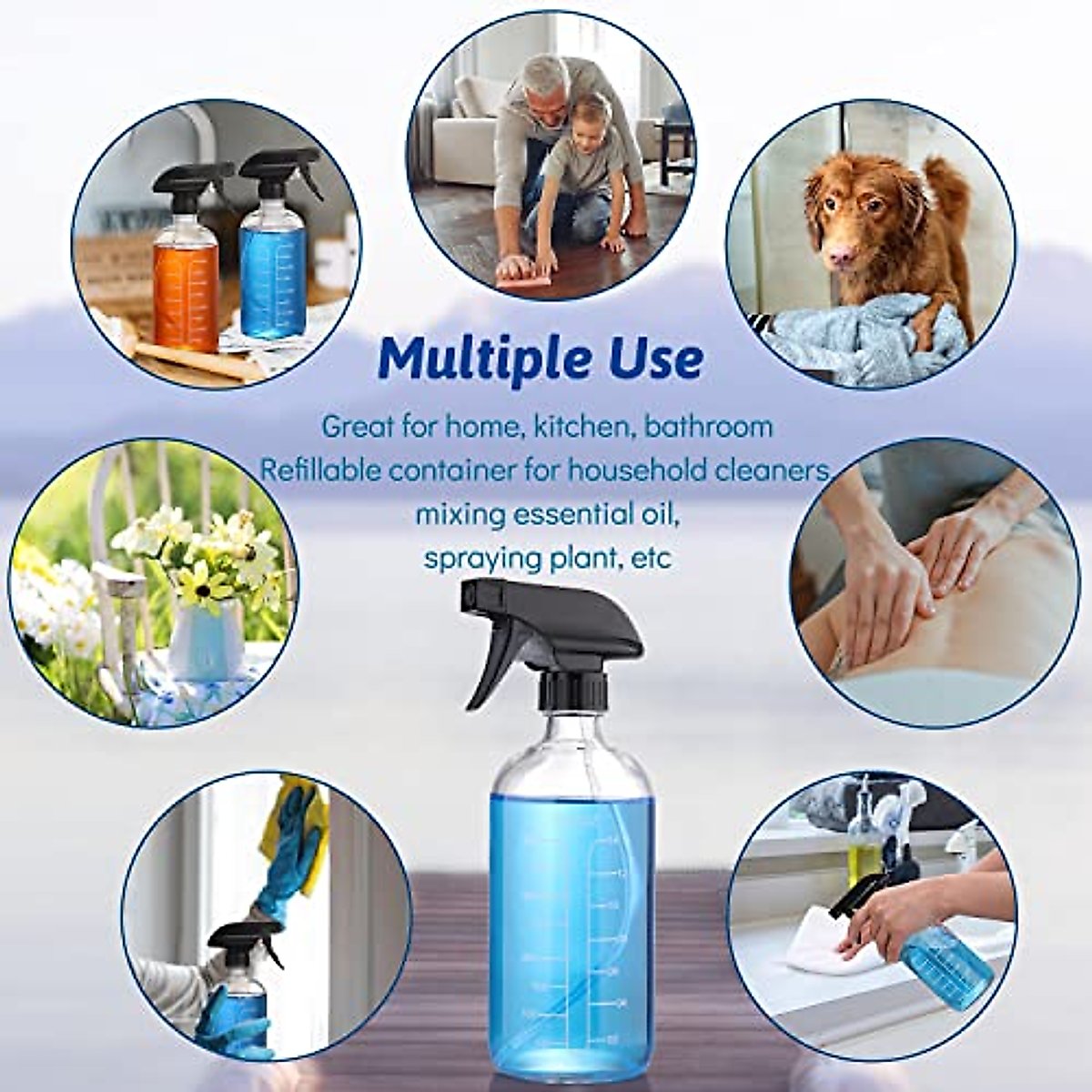 Multiple Use

Great for home, kitchen, bathroom
Refillable container for household cleaners,
mixing essential oil,
spraying plant, etc