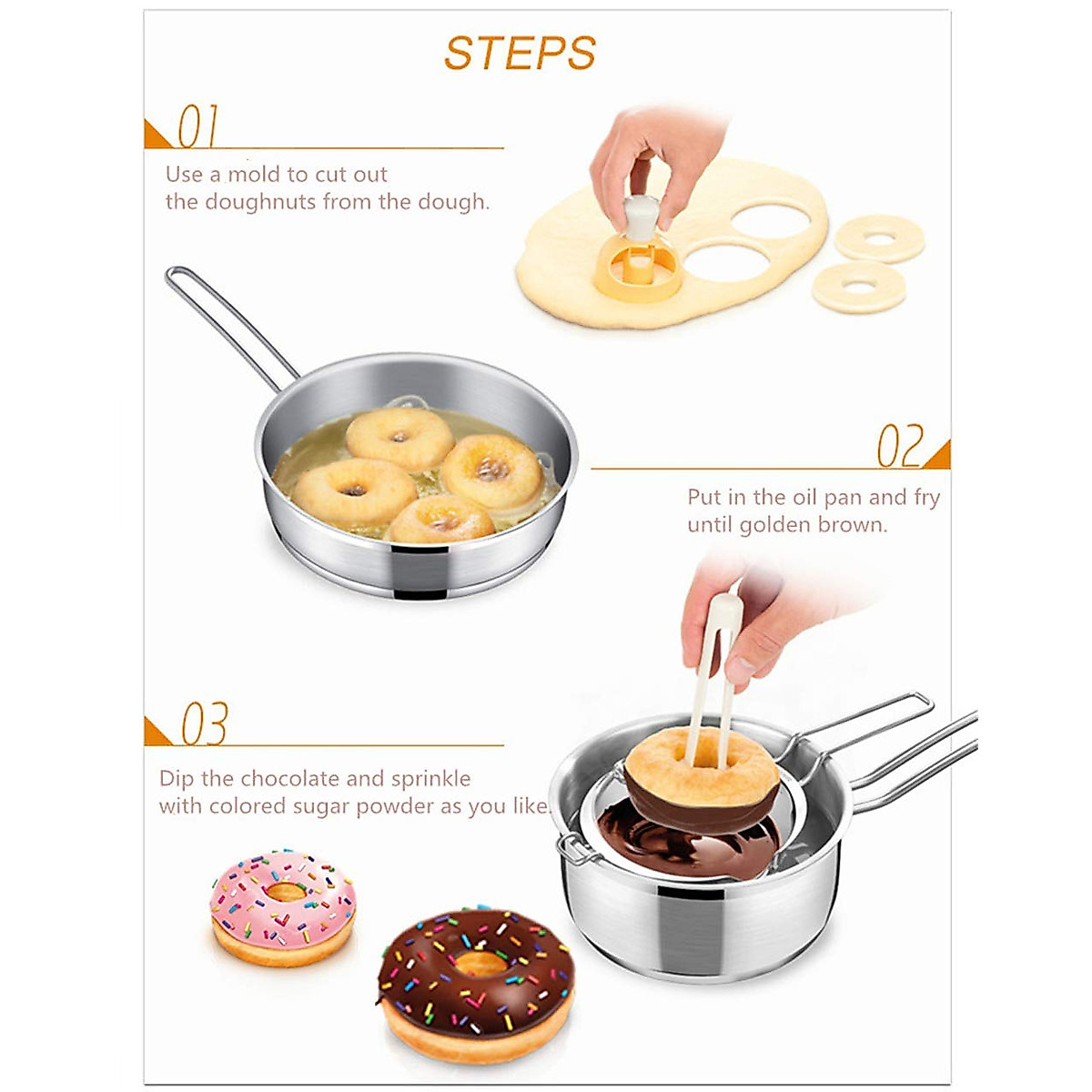 STEPS

01

Use a mold to cut out the doughnuts from the dough.

02

Put in the oil pan and fry until golden brown.

03

Dip the chocolate and sprinkle with colored sugar powder as you like.