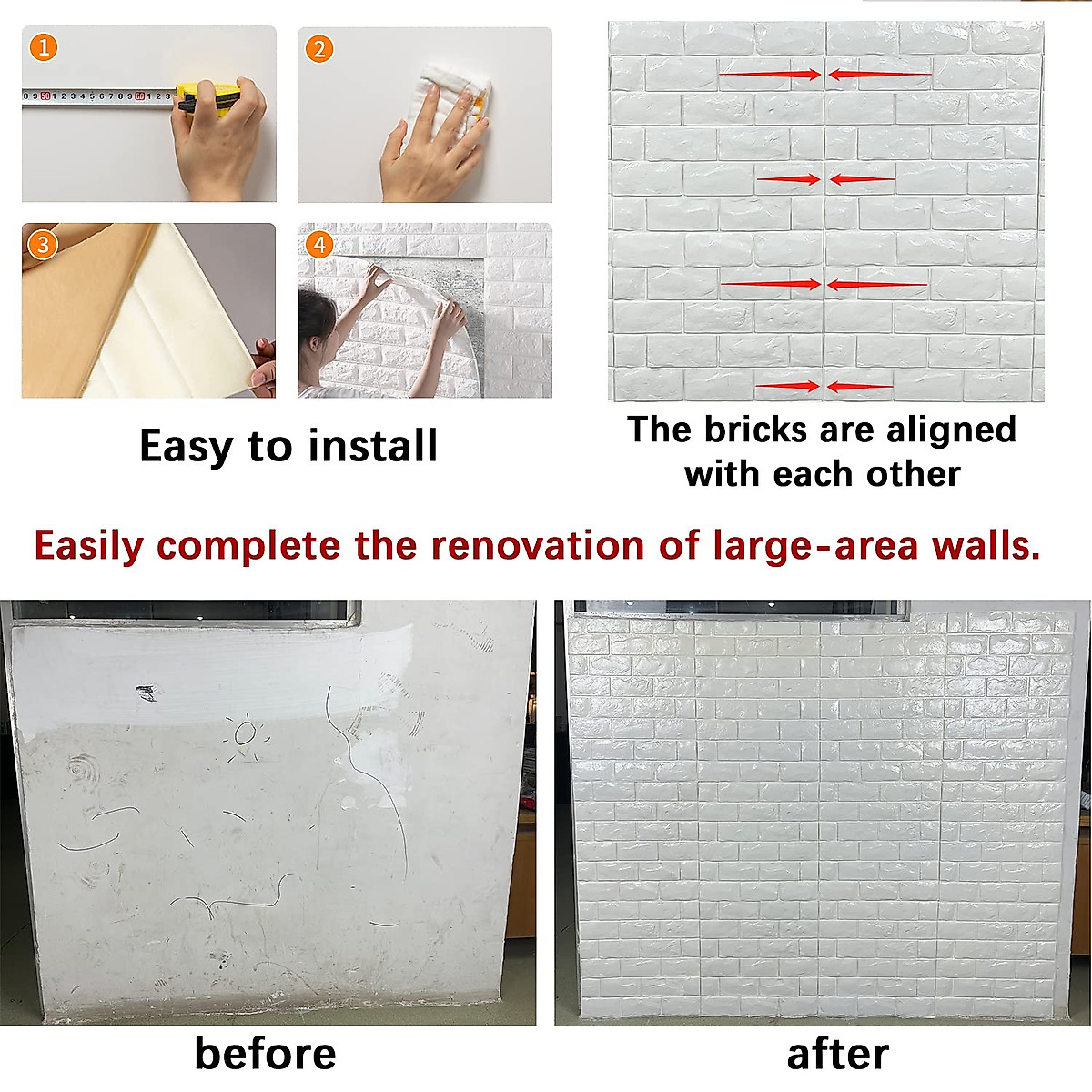 1

2

3

4

Easy to install

The bricks are aligned with each other

Easily complete the renovation of large-area walls.

before

after