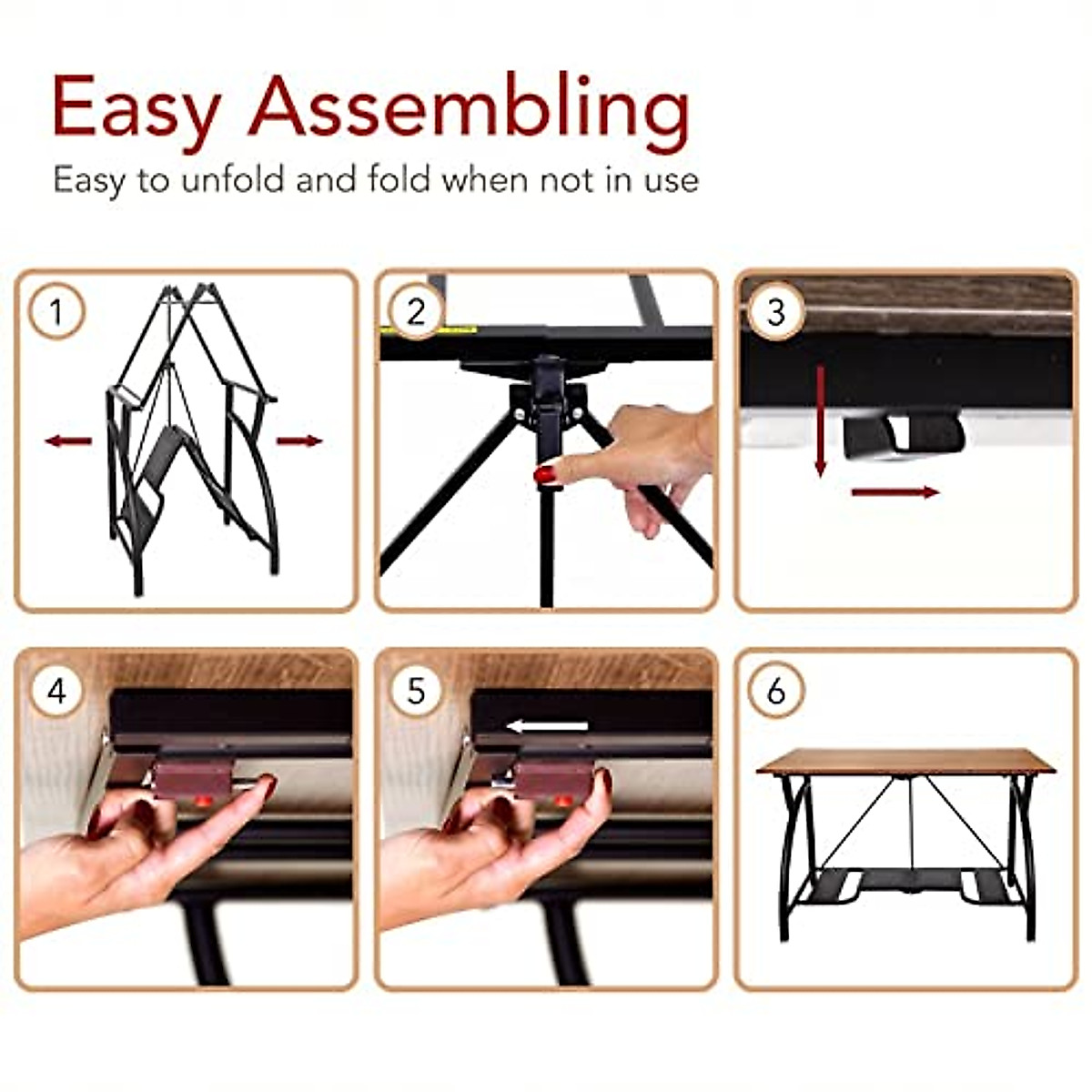 Easy Assembling
Easy to unfold and fold when not in use

1

2

3

4

5

6