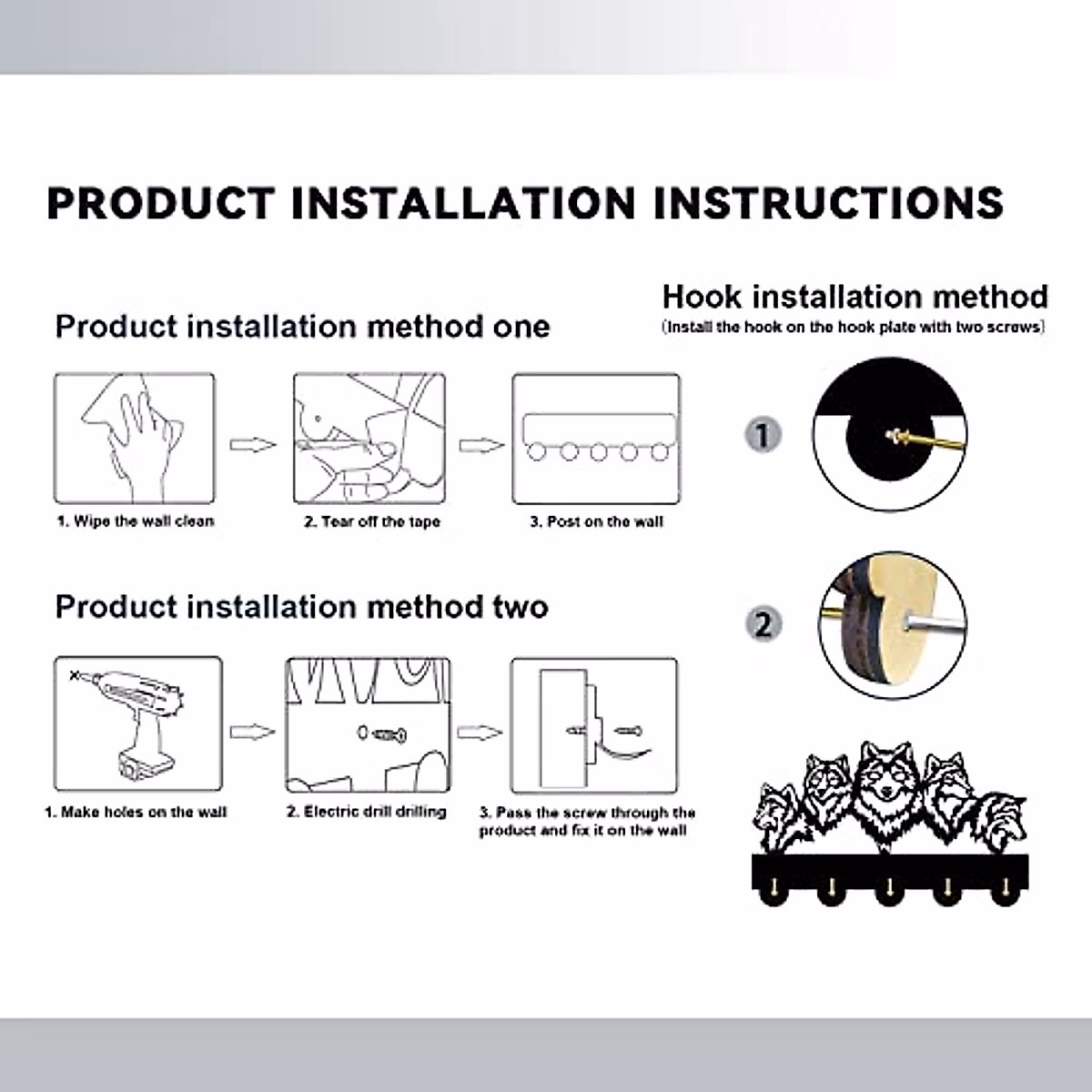 PRODUCT INSTALLATION INSTRUCTIONS

Product installation method one

1. Wipe the wall clean

2. Tear off the tape

3. Post on the wall

Product installation method two

1. Make holes on the wall

2. Electric drill drilling

3. Pass the screw through the product and fix it on the wall

Hook installation method

(Install the hook on the hook plate with two screws)

1

2