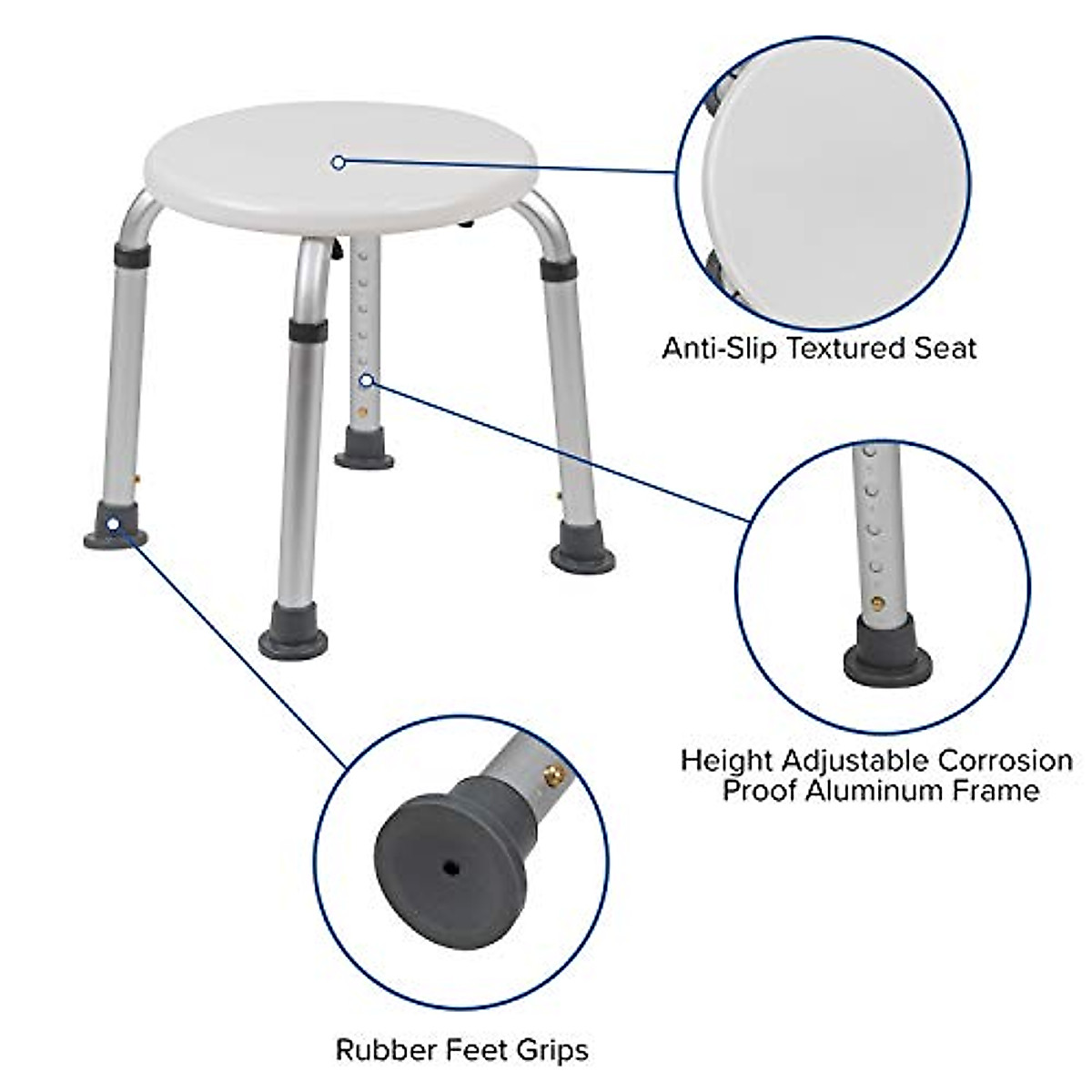 Anti-Slip Textured Seat

Height Adjustable Corrosion Proof Aluminum Frame

Rubber Feet Grips