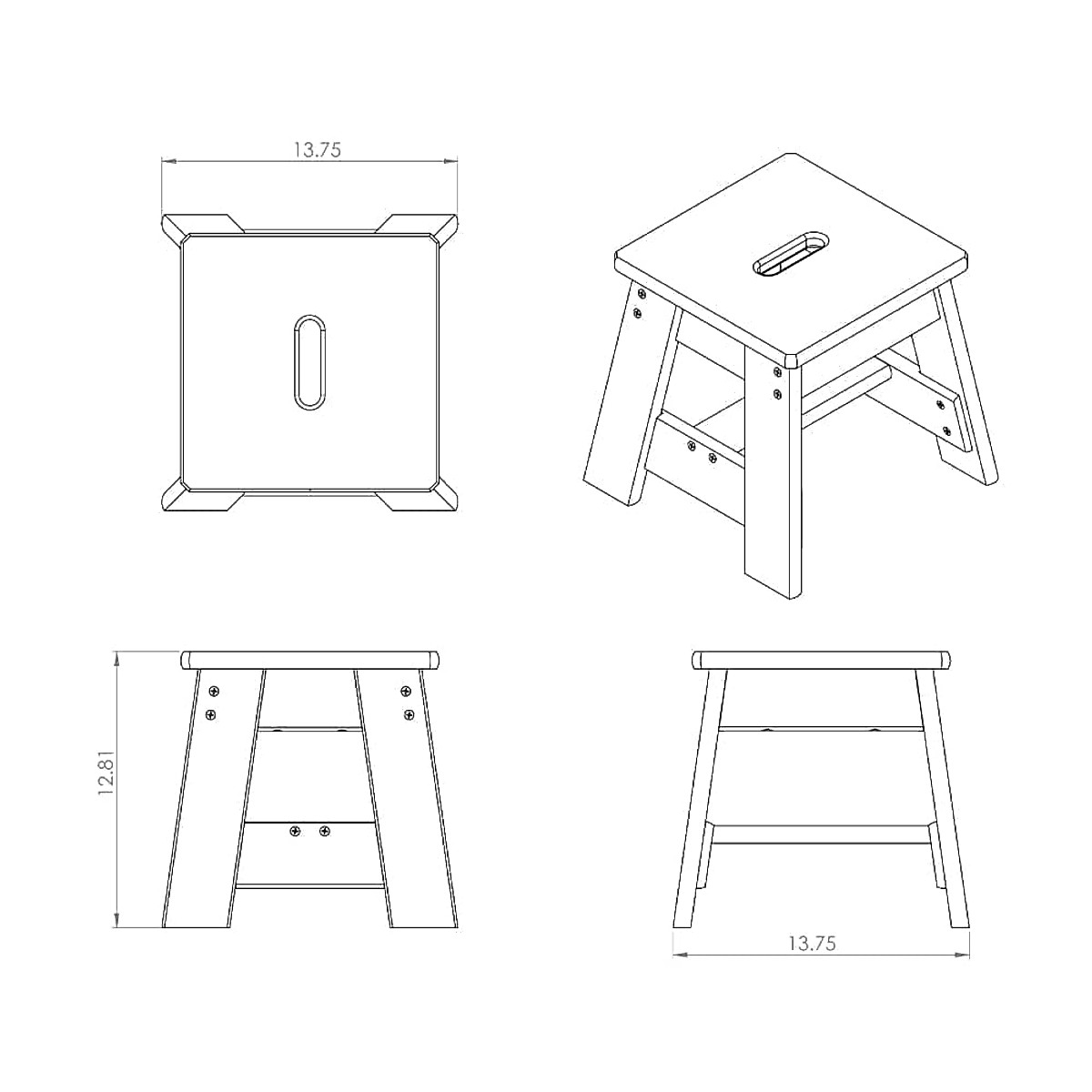 13.75

12.81

13.75