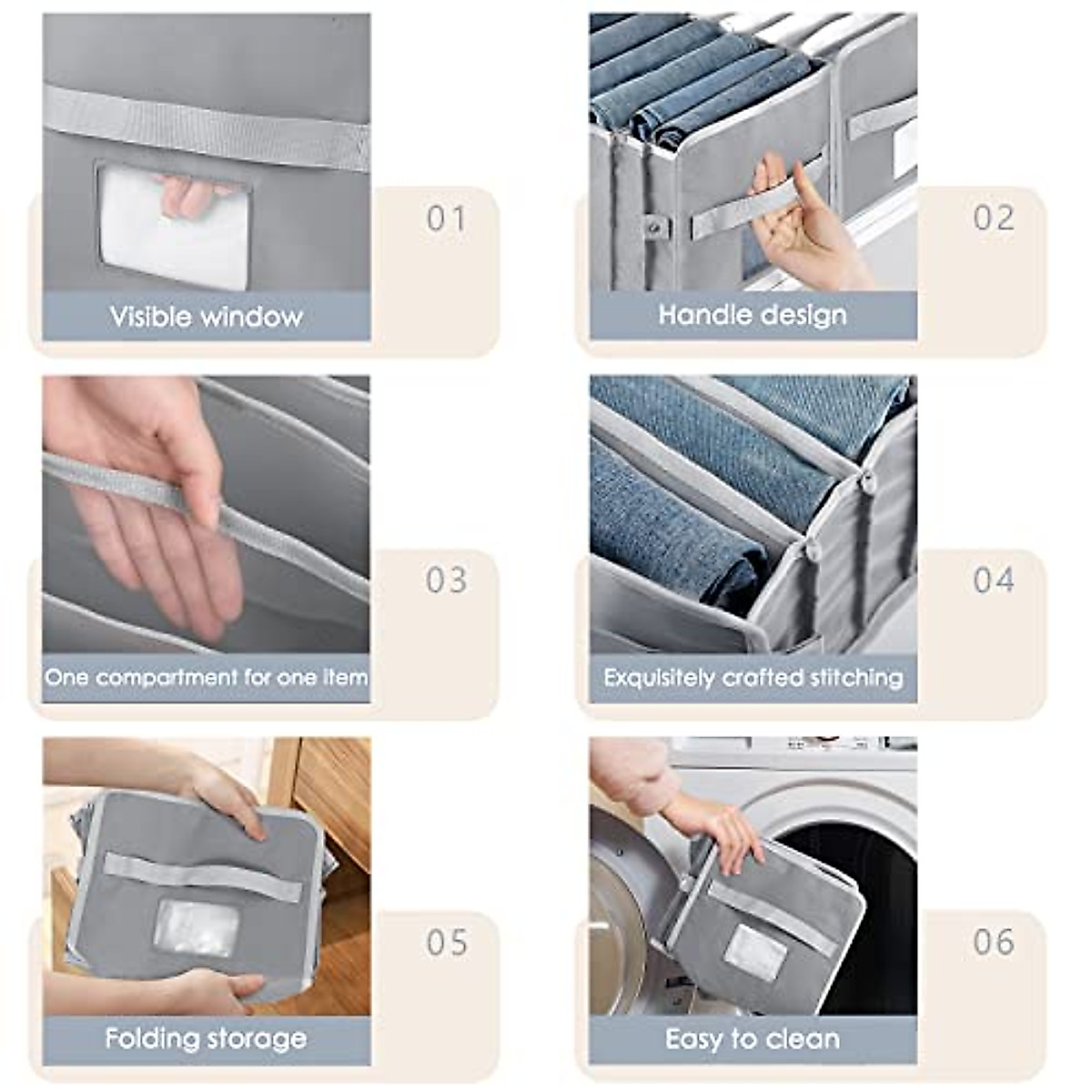 01
Visible window

02
Handle design

03
One compartment for one item

04
Exquisitely crafted stitching

05
Folding storage

06
Easy to clean