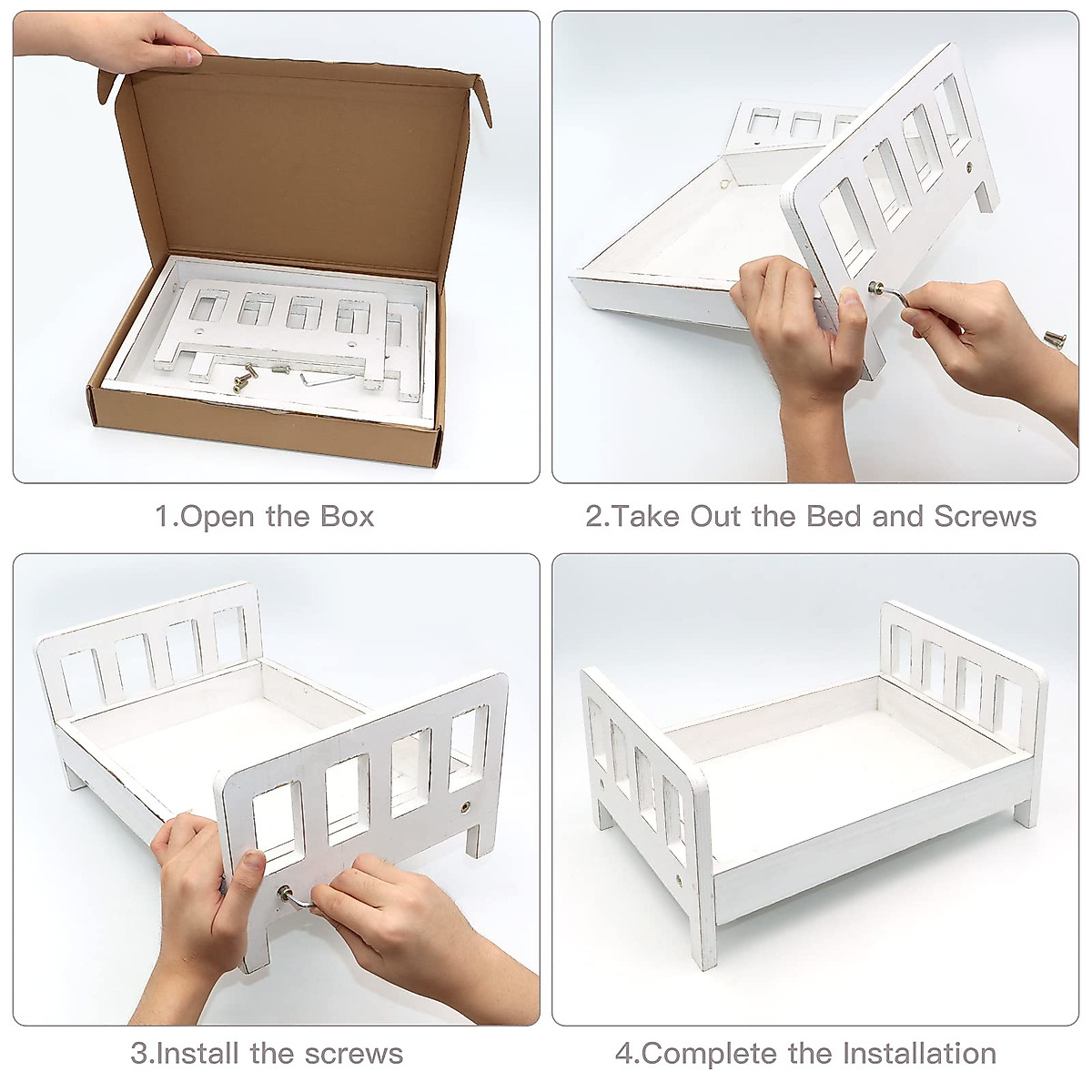 1.Open the Box

2.Take Out the Bed and Screws

3.Install the screws

4.Complete the Installation