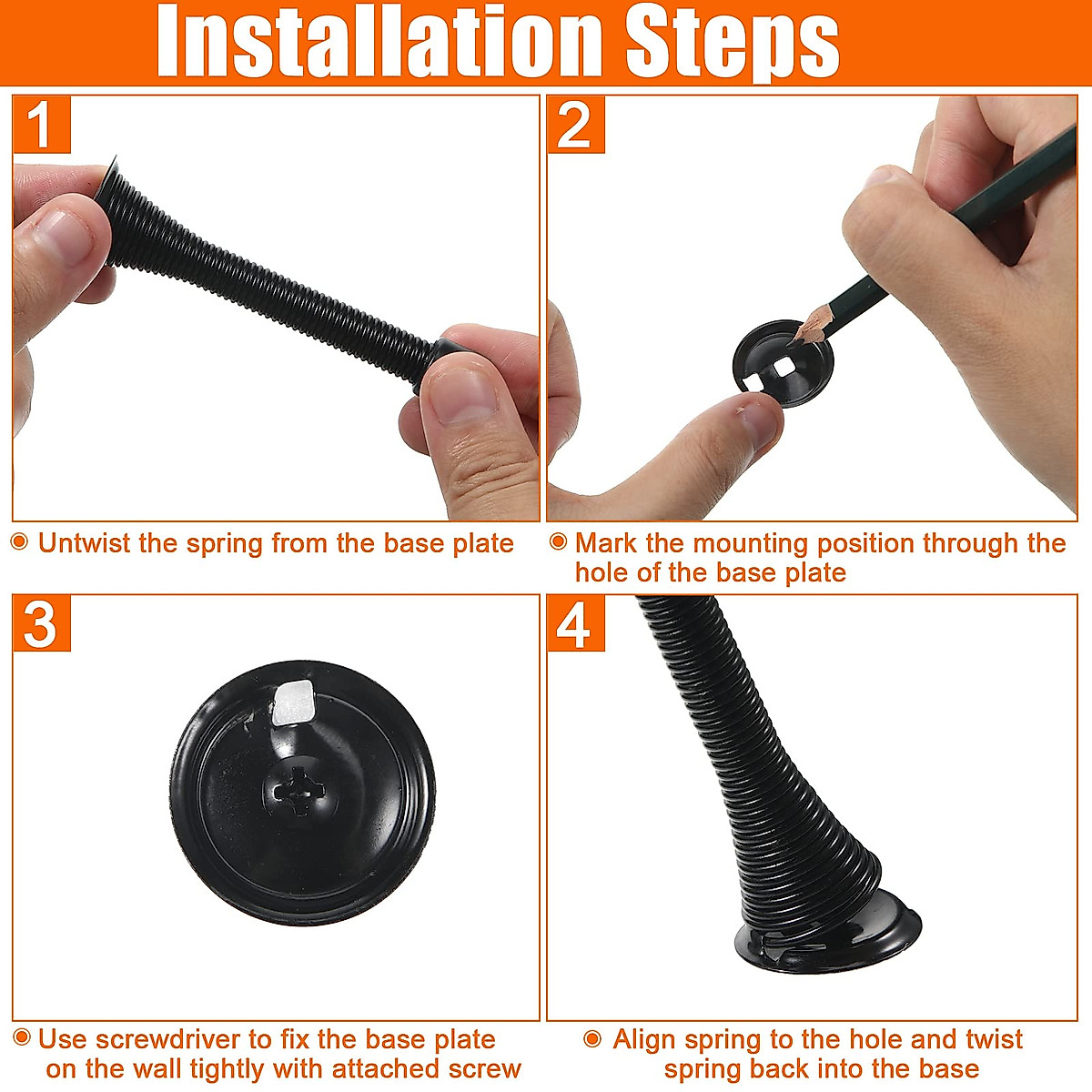 Installation Steps

1

Untwist the spring from the base plate

2

Mark the mounting position through the hole of the base plate

3

Use screwdriver to fix the base plate on the wall tightly with attached screw

4

Align spring to the hole and twist spring back into the base