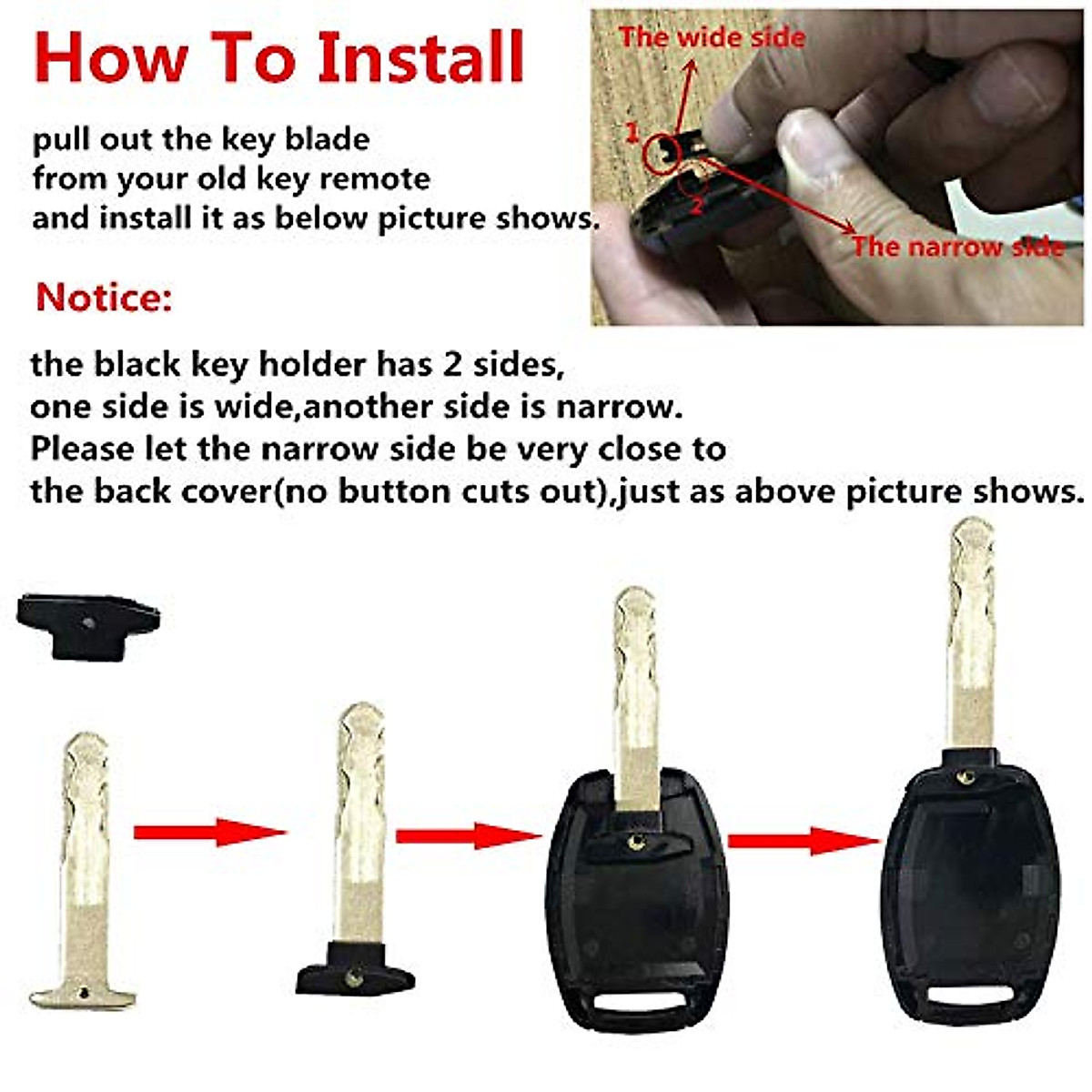 How To Install

pull out the key blade from your old key remote and install it as below picture shows.

The wide side
1
2
The narrow side

Notice:

the black key holder has 2 sides, one side is wide,another side is narrow. Please let the narrow side be very close to the back cover(no button cuts out),just as above picture shows.