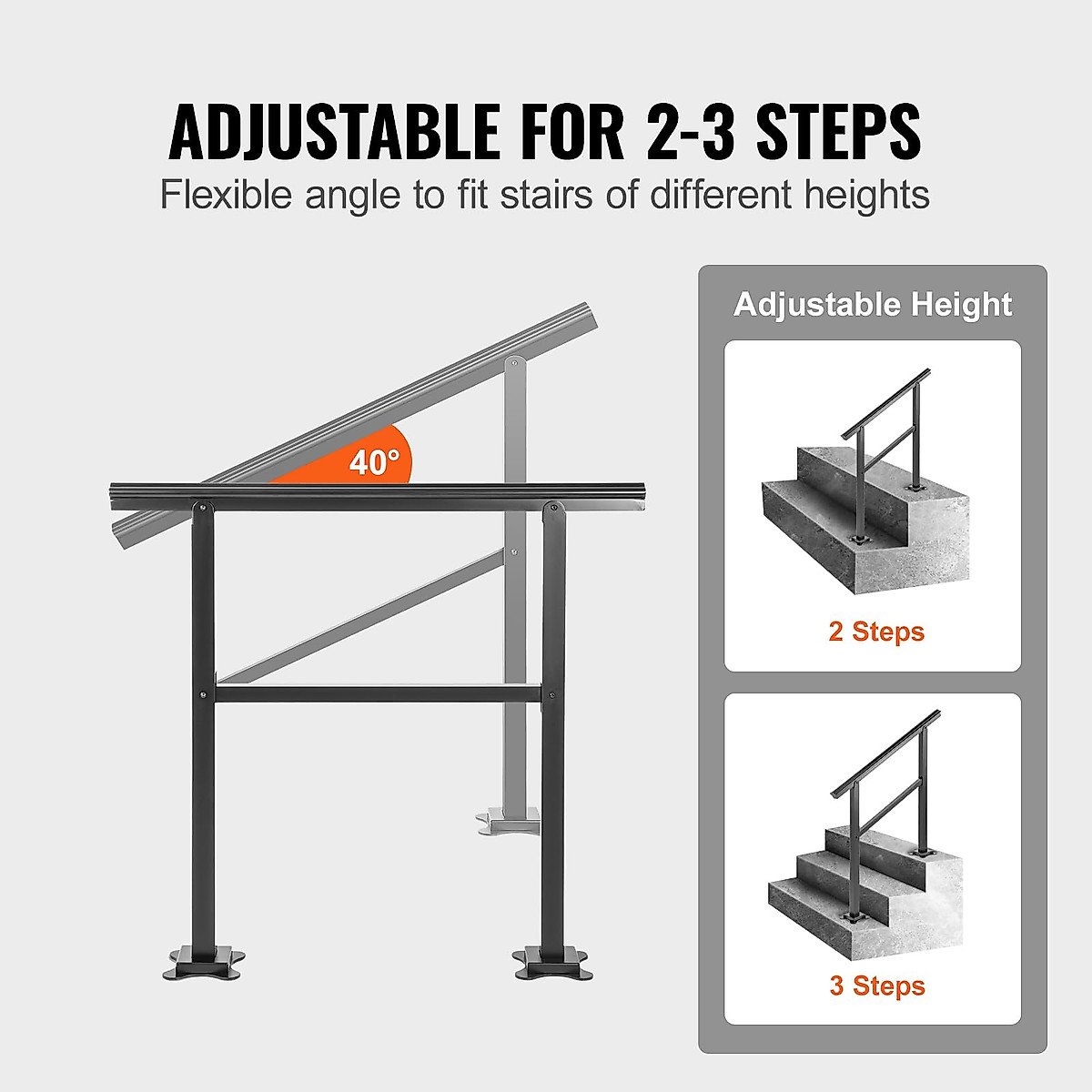 ADJUSTABLE FOR 2-3 STEPS
Flexible angle to fit stairs of different heights

40°

Adjustable Height

2 Steps

3 Steps