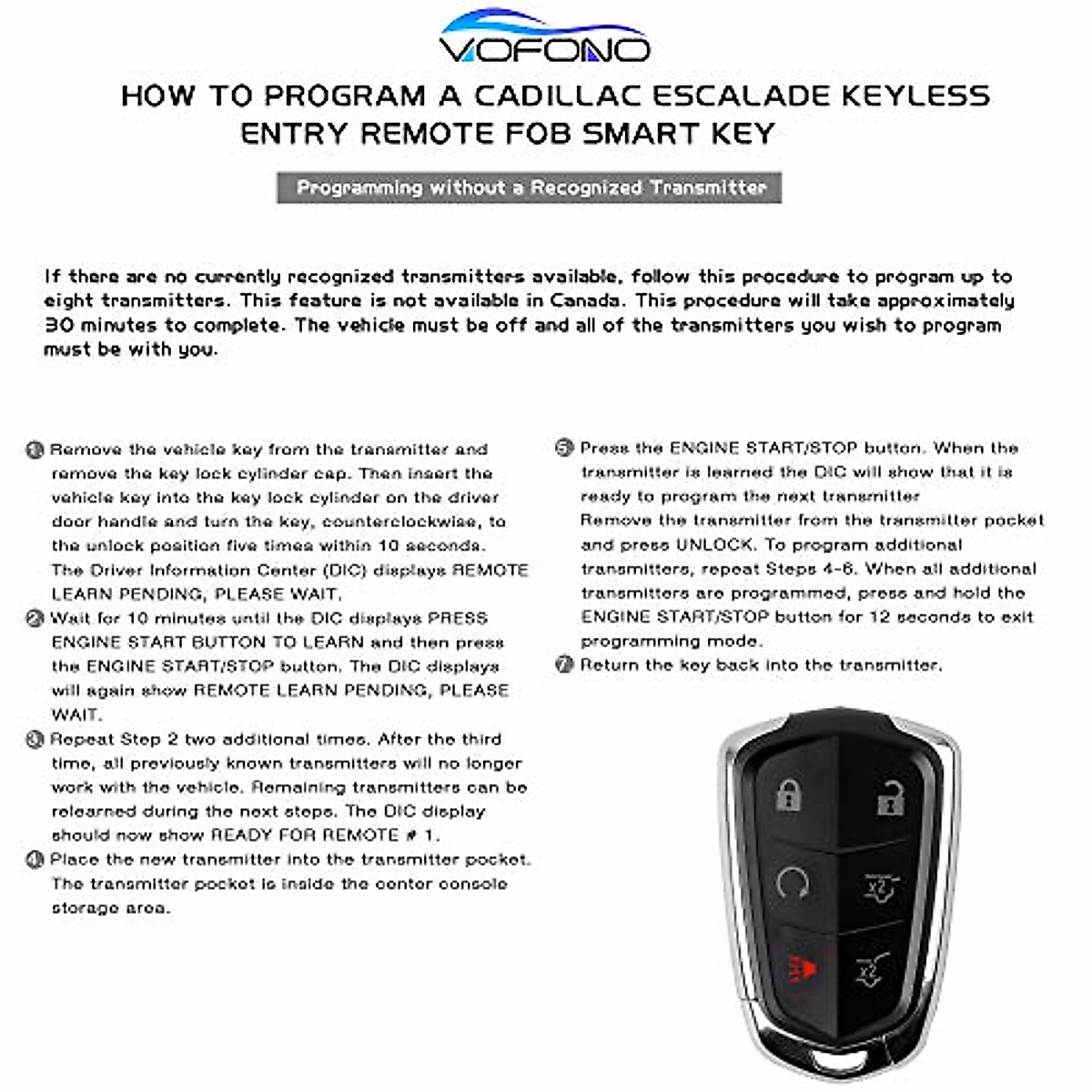 VOFONO

HOW TO PROGRAM A CADILLAC ESCALADE KEYLESS ENTRY REMOTE FOB SMART KEY

Programming without a Recognized Transmitter

If there are no currently recognized transmitters available, follow this procedure to program up to eight transmitters. This feature is not available in Canada. This procedure will take approximately 30 minutes to complete. The vehicle must be off and all of the transmitters you wish to program must be with you.

1 Remove the vehicle key from the transmitter and remove the key lock cylinder cap. Then insert the vehicle key into the key lock cylinder on the driver door handle and turn the key, counterclockwise, to the unlock position five times within 10 seconds. The Driver Information Center (DIC) displays REMOTE LEARN PENDING, PLEASE WAIT.

2 Wait for 10 minutes until the DIC displays PRESS ENGINE START BUTTON TO LEARN and then press the ENGINE START/STOP button. The DIC displays will again show REMOTE LEARN PENDING, PLEASE WAIT.

3 Repeat Step 2 two additional times. After the third time, all previously known transmitters will no longer work with the vehicle. Remaining transmitters can be relearned during the next steps. The DIC display should now show READY FOR REMOTE # 1.

4 Place the new transmitter into the transmitter pocket. The transmitter pocket is inside the center console storage area.

5 Press the ENGINE START/STOP button. When the transmitter is learned the DIC will show that it is ready to program the next transmitter Remove the transmitter from the transmitter pocket and press UNLOCK. To program additional transmitters, repeat Steps 4-6. When all additional transmitters are programmed, press and hold the ENGINE START/STOP button for 12 seconds to exit programming mode.

7 Return the key back into the transmitter.

x2

x2