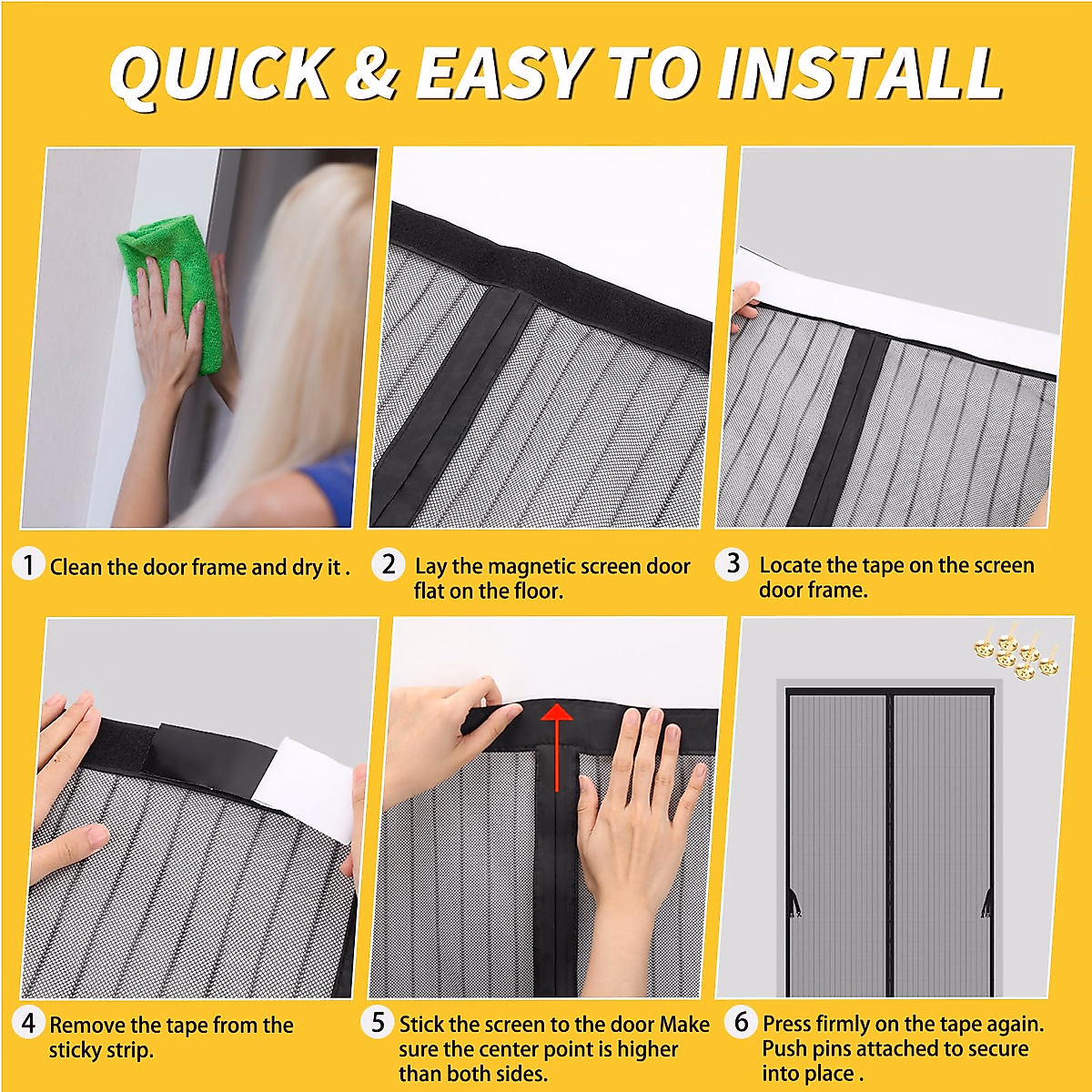 QUICK & EASY TO INSTALL

1 Clean the door frame and dry it .

2 Lay the magnetic screen door flat on the floor.

3 Locate the tape on the screen door frame.

4 Remove the tape from the sticky strip.

5 Stick the screen to the door Make sure the center point is higher than both sides.

6 Press firmly on the tape again. Push pins attached to secure into place .