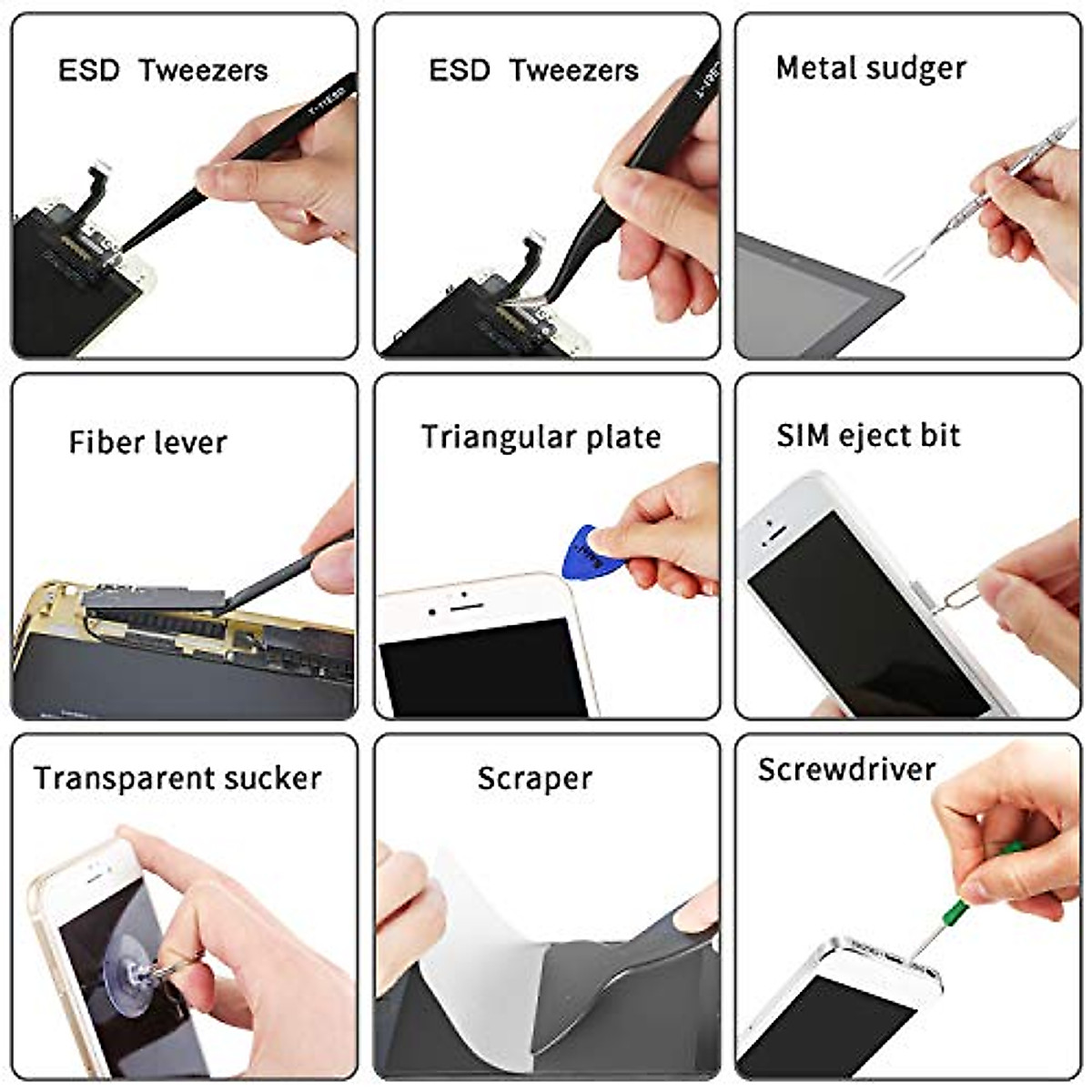 ESD Tweezers

ESD Tweezers

Metal sudger

Fiber lever

Triangular plate

SIM eject bit

Transparent sucker

Scraper

Screwdriver