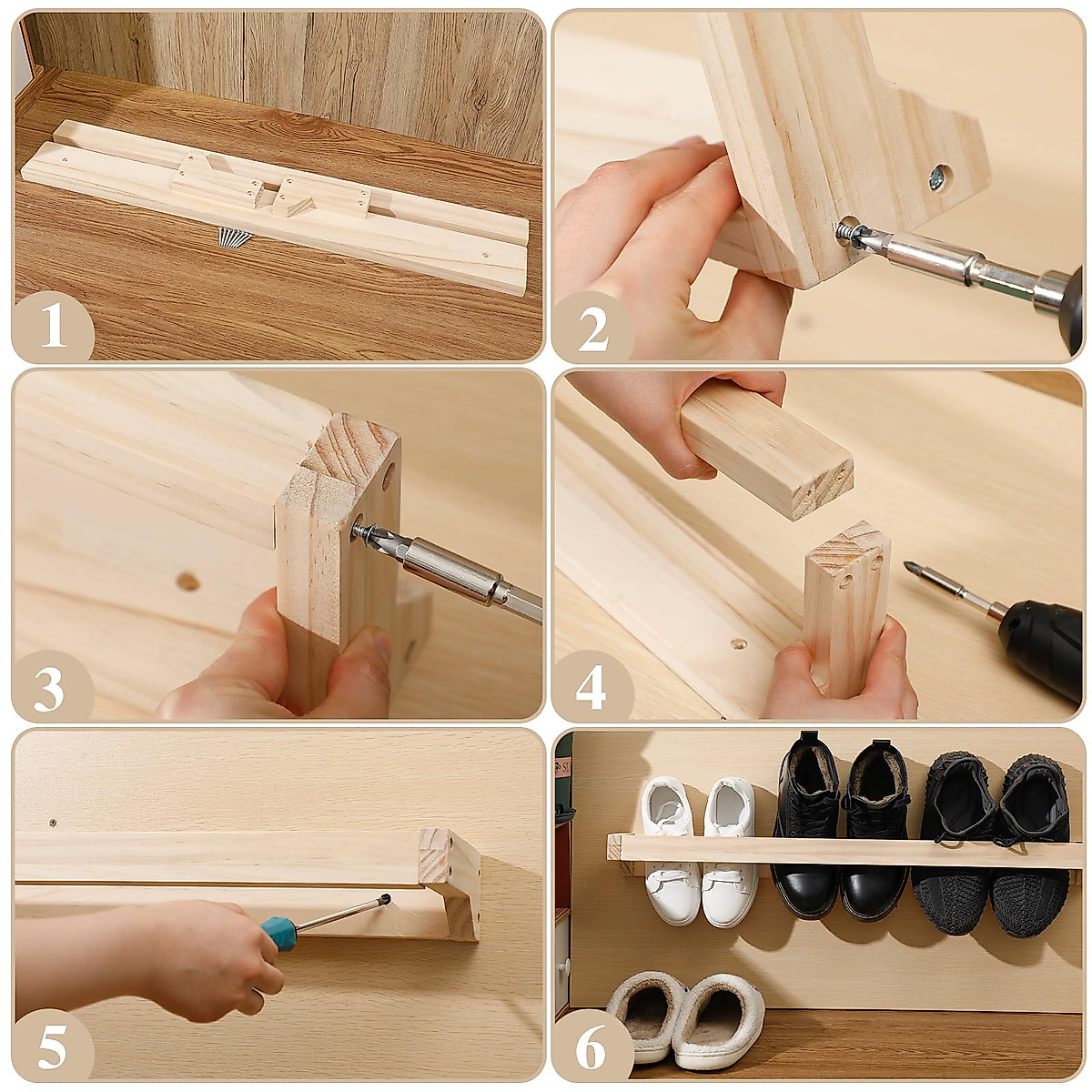 1

2

3

4

5

6