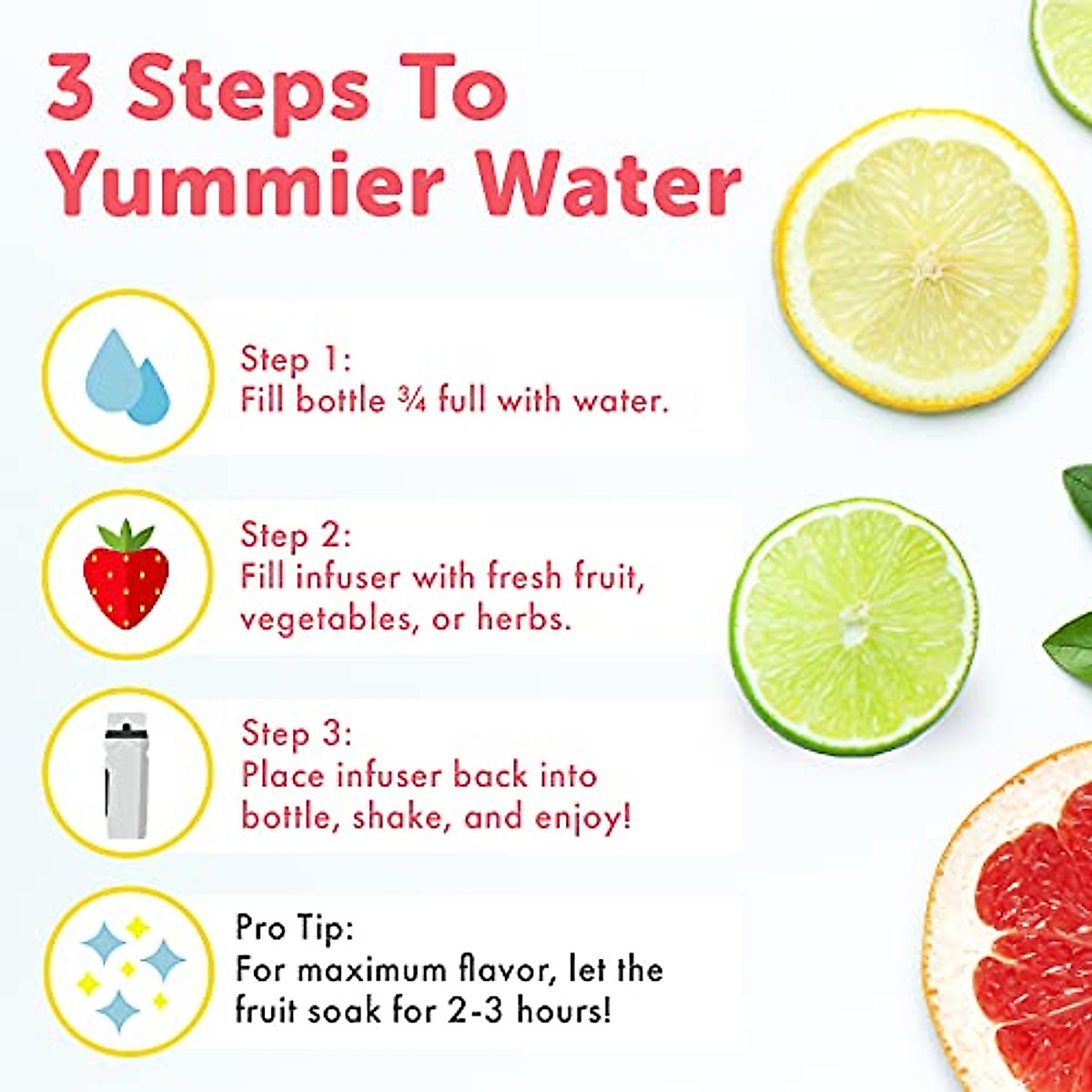 3 Steps To Yummier Water

Step 1:
Fill bottle ¾ full with water.

Step 2:
Fill infuser with fresh fruit, vegetables, or herbs.

Step 3:
Place infuser back into bottle, shake, and enjoy!

Pro Tip:
For maximum flavor, let the fruit soak for 2-3 hours!