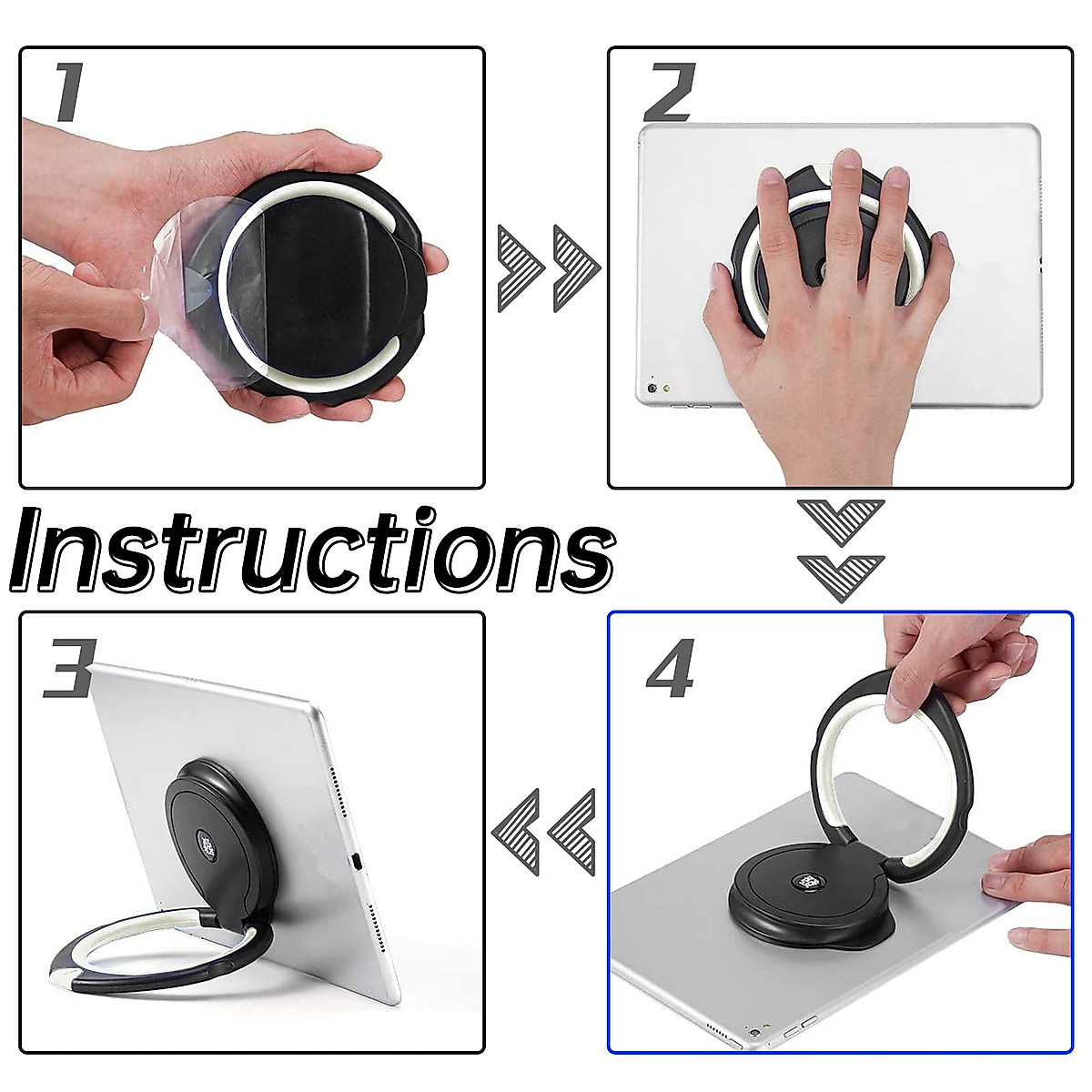 1

2

Instructions

3

4