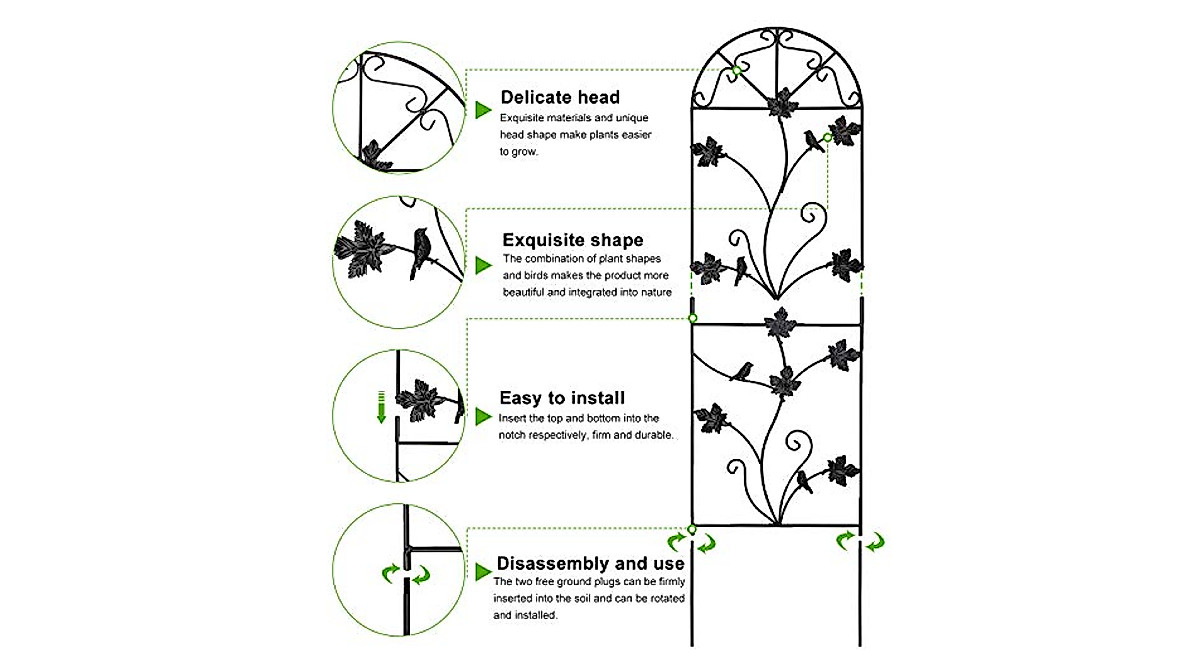 Delicate head
Exquisite materials and unique head shape make plants easier to grow.

Exquisite shape
The combination of plant shapes and birds makes the product more beautiful and integrated into nature

Easy to install
Insert the top and bottom into the notch respectively, firm and durable.

Disassembly and use
The two free ground plugs can be firmly inserted into the soil and can be rotated and installed.