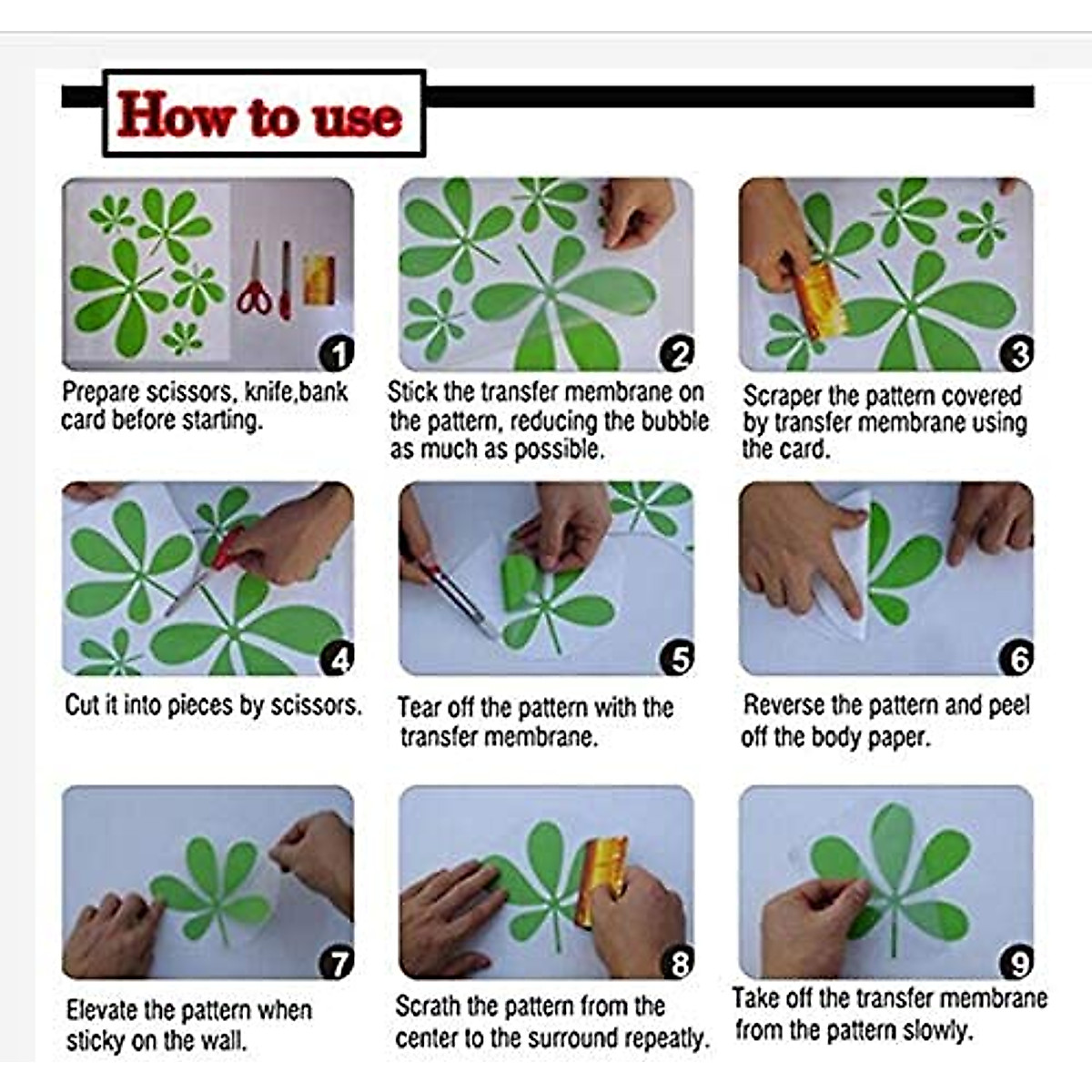 How to use

1
Prepare scissors, knife,bank card before starting.

2
Stick the transfer membrane on the pattern, reducing the bubble as much as possible.

3
Scraper the pattern covered by transfer membrane using the card.

4
Cut it into pieces by scissors.

5
Tear off the pattern with the transfer membrane.

6
Reverse the pattern and peel off the body paper.

7
Elevate the pattern when sticky on the wall.

8
Scrath the pattern from the center to the surround repeatly.

9
Take off the transfer membrane from the pattern slowly.