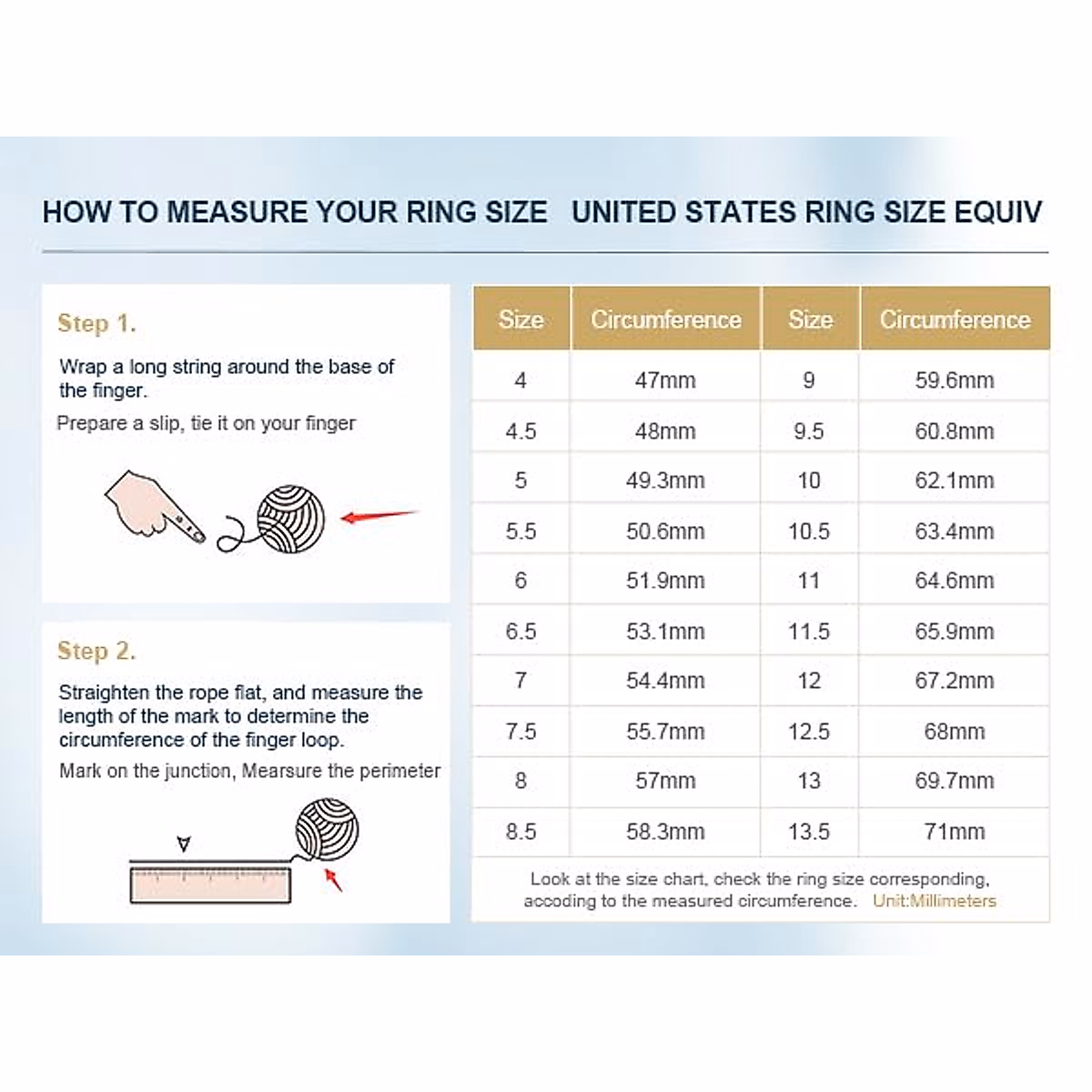 HOW TO MEASURE YOUR RING SIZE UNITED STATES RING SIZE EQUIV

Step 1.

Wrap a long string around the base of the finger.

Prepare a slip, tie it on your finger

Step 2.

Straighten the rope flat, and measure the length of the mark to determine the circumference of the finger loop.

Mark on the junction, Mearsure the perimeter

| Size | Circumference | Size | Circumference |
|---|---|---|---|
| 4 | 47mm | 9 | 59.6mm |
| 4.5 | 48mm | 9.5 | 60.8mm |
| 5 | 49.3mm | 10 | 62.1mm |
| 5.5 | 50.6mm | 10.5 | 63.4mm |
| 6 | 51.9mm | 11 | 64.6mm |
| 6.5 | 53.1mm | 11.5 | 65.9mm |
| 7 | 54.4mm | 12 | 67.2mm |
| 7.5 | 55.7mm | 12.5 | 68mm |
| 8 | 57mm | 13 | 69.7mm |
| 8.5 | 58.3mm | 13.5 | 71mm |

Look at the size chart, check the ring size corresponding, accoding to the measured circumference. Unit:Millimeters