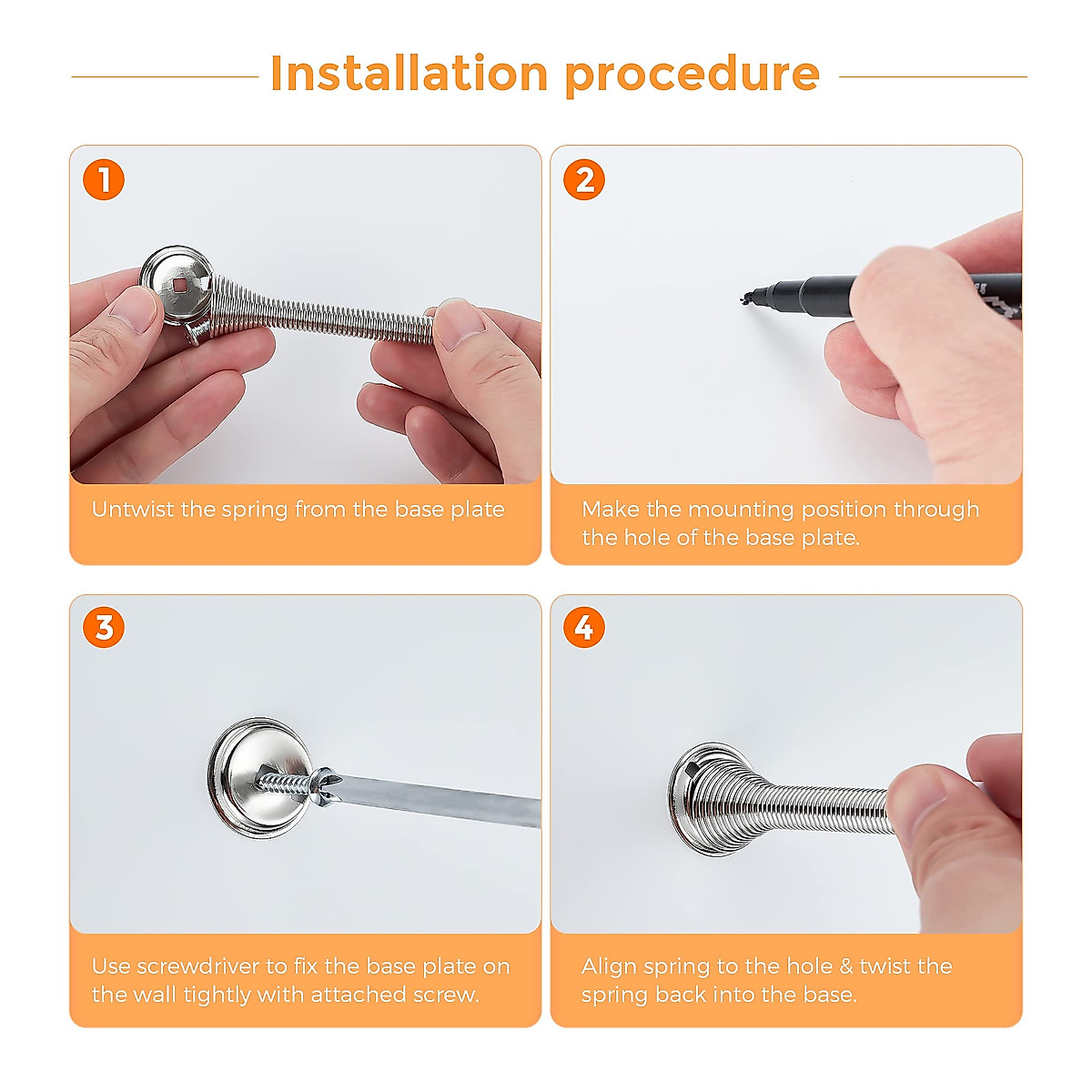 Installation procedure

1

Untwist the spring from the base plate

2

Make the mounting position through the hole of the base plate.

3

Use screwdriver to fix the base plate on the wall tightly with attached screw.

4

Align spring to the hole & twist the spring back into the base.