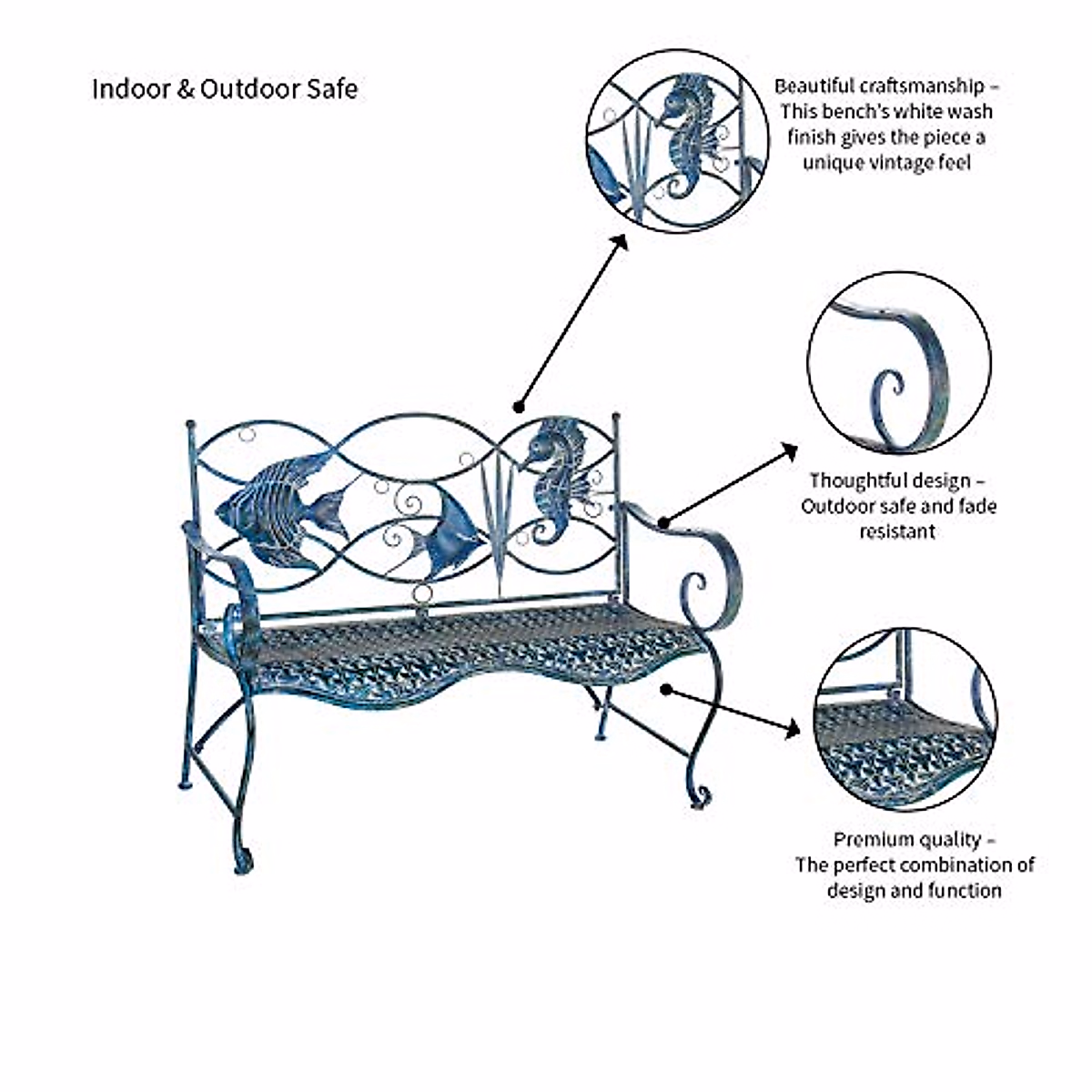 Indoor & Outdoor Safe

Beautiful craftsmanship – This bench's white wash finish gives the piece a unique vintage feel

Thoughtful design – Outdoor safe and fade resistant

Premium quality – The perfect combination of design and function