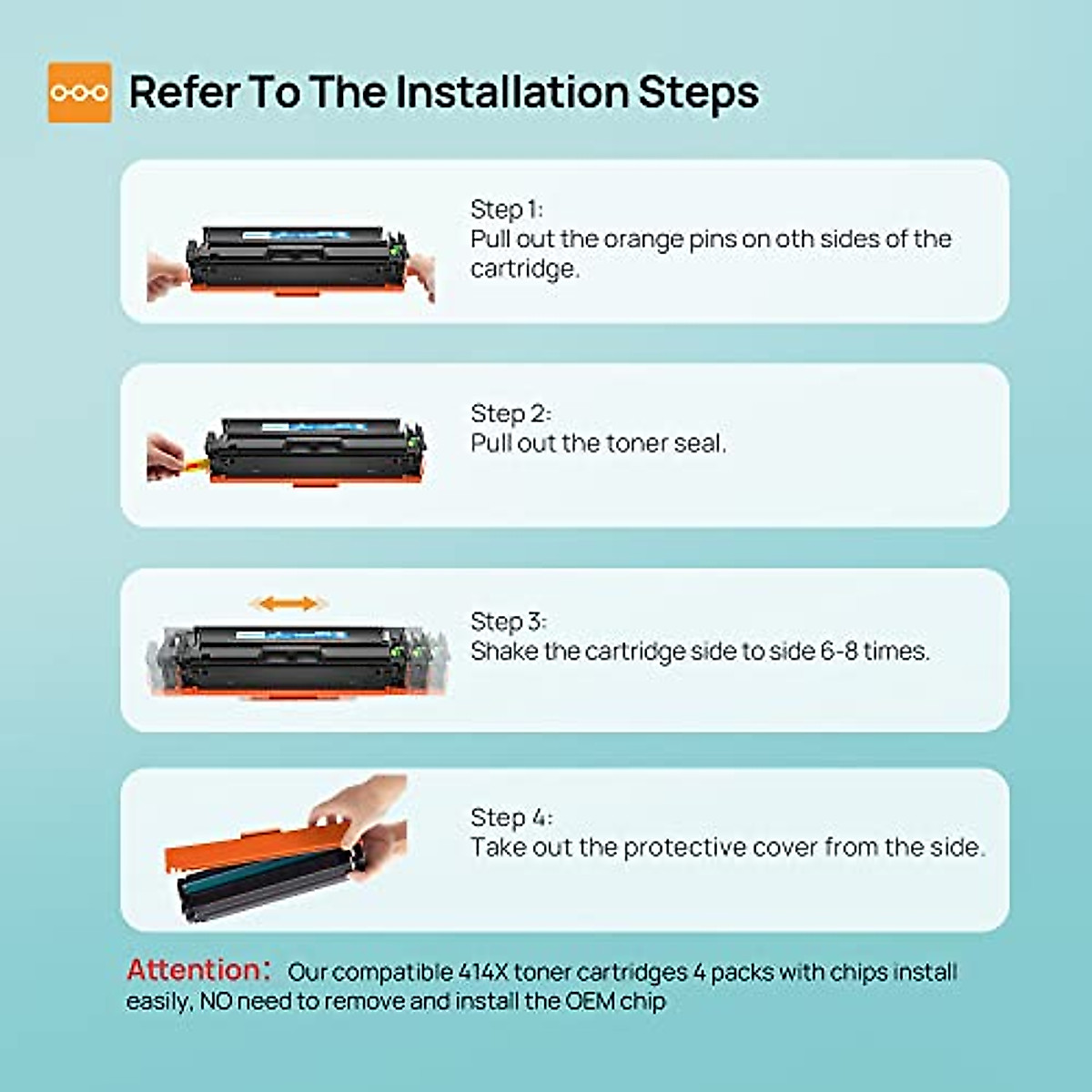 Refer To The Installation Steps

Step 1:
Pull out the orange pins on oth sides of the cartridge.

Step 2:
Pull out the toner seal.

Step 3:
Shake the cartridge side to side 6-8 times.

Step 4:
Take out the protective cover from the side.

Attention: Our compatible 414X toner cartridges 4 packs with chips install easily, NO need to remove and install the OEM chip